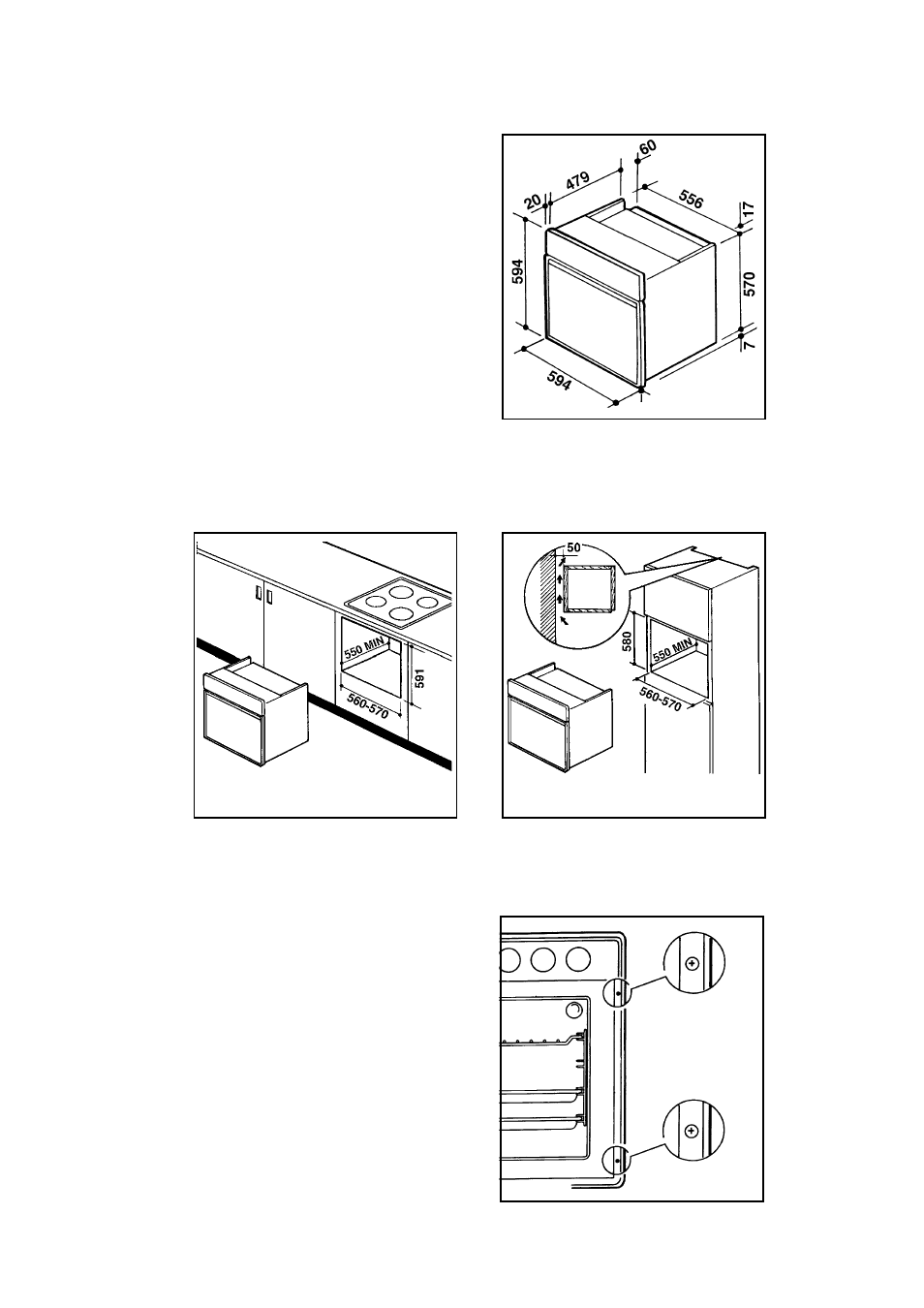 60
479
20
556
17
594
570
7
594

550 MIN
591
560-570

50
580
550 MIN
560-570