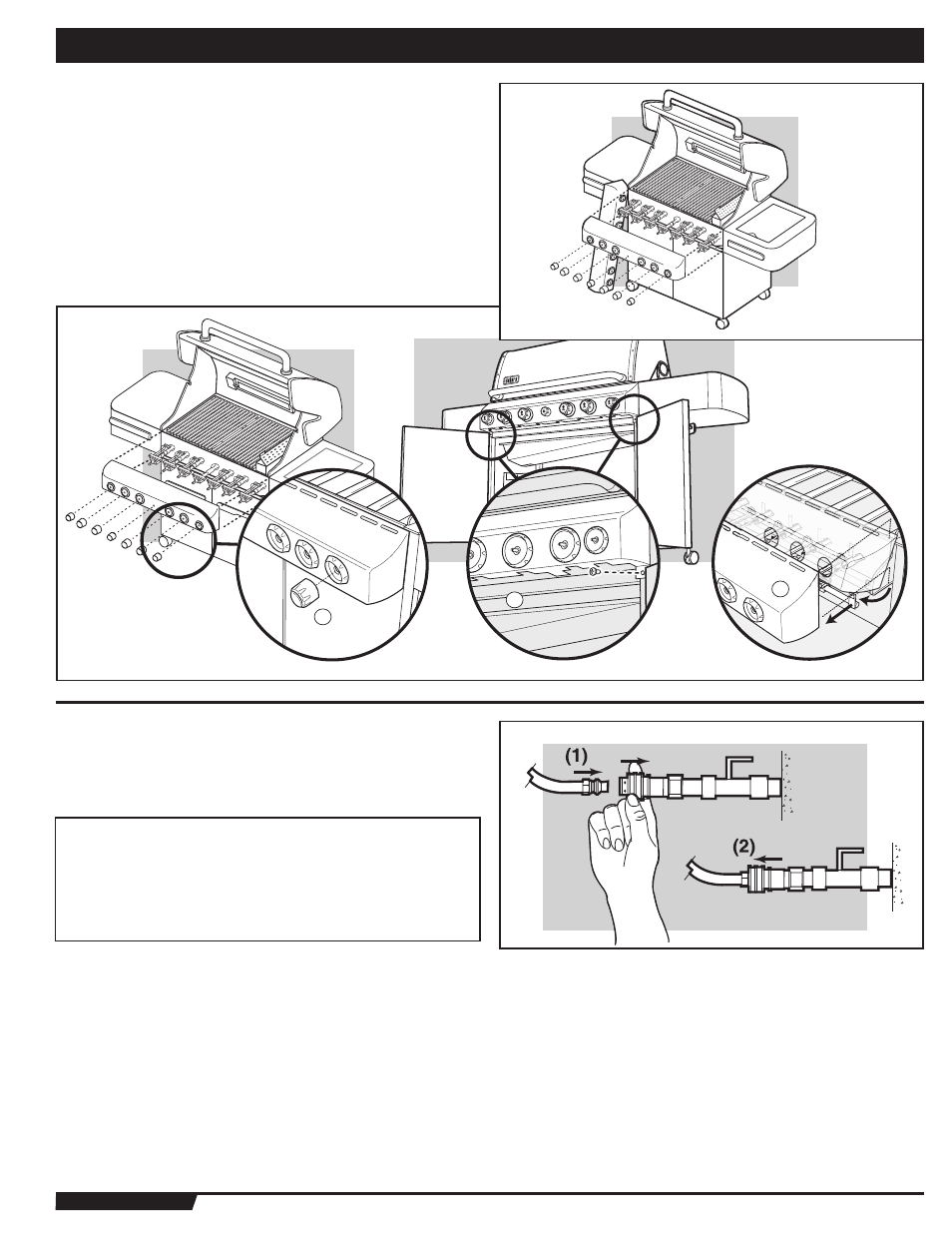 (1)

(2)