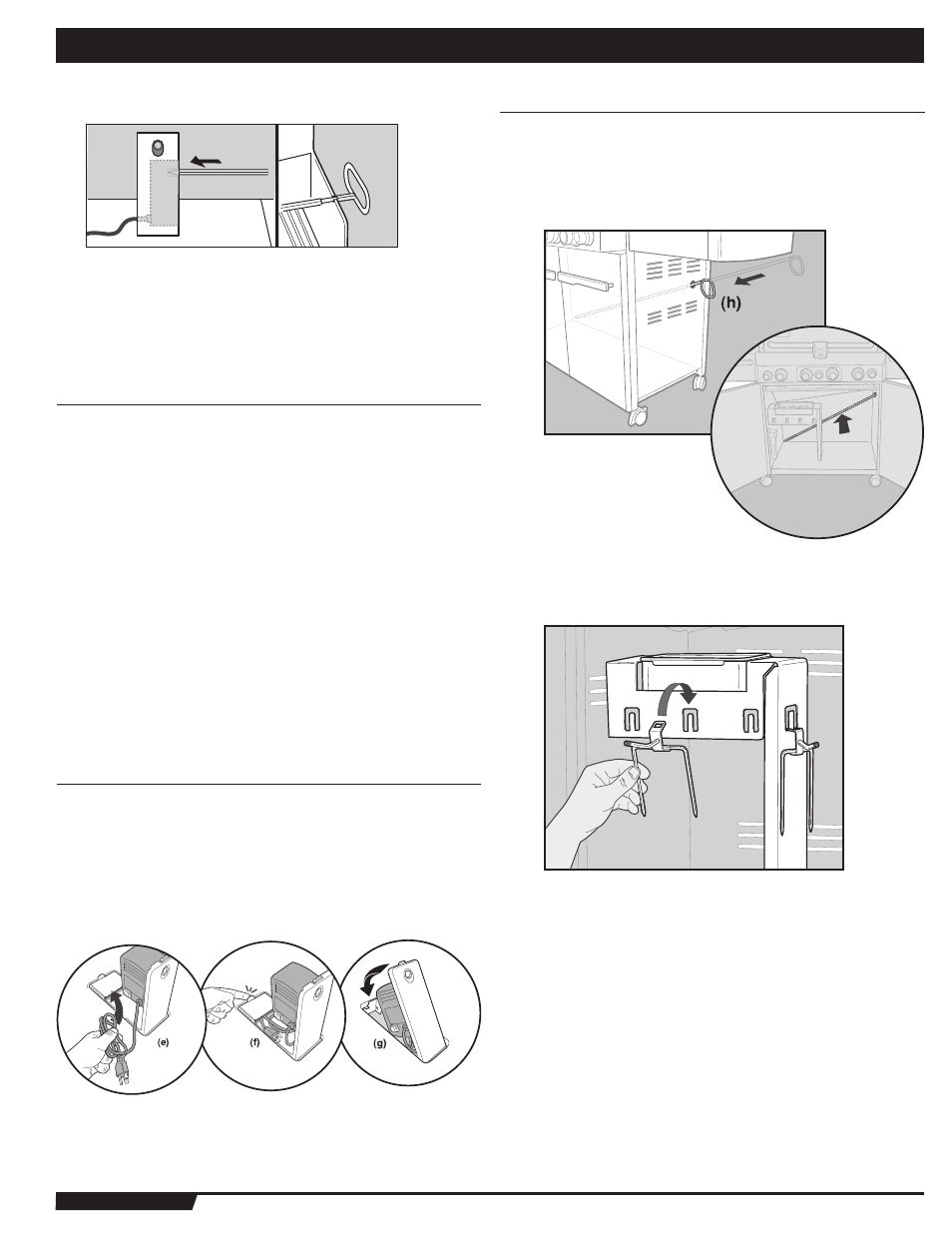 (h)

(e)

(f)

(g)