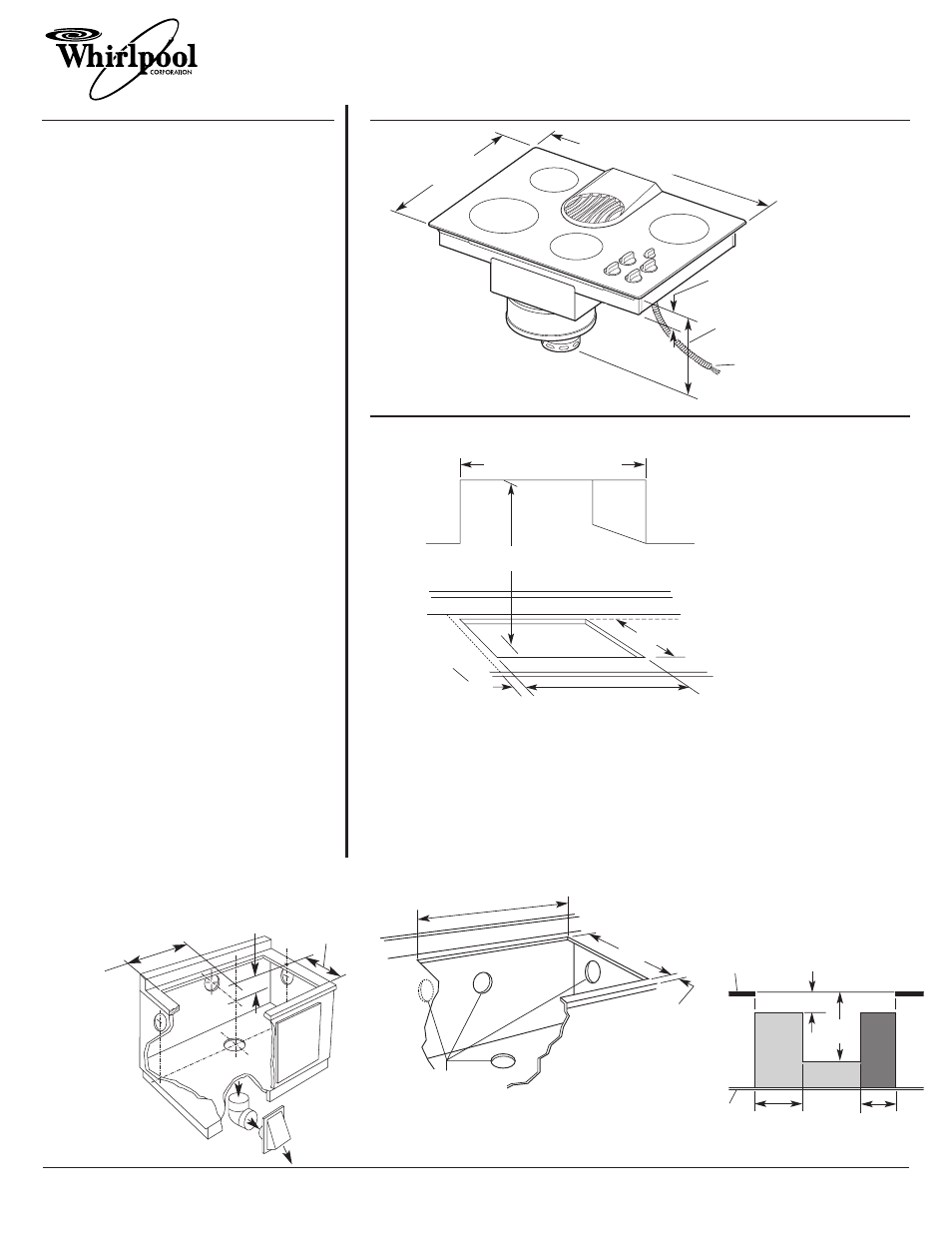 Whirlpool
CORPORATION