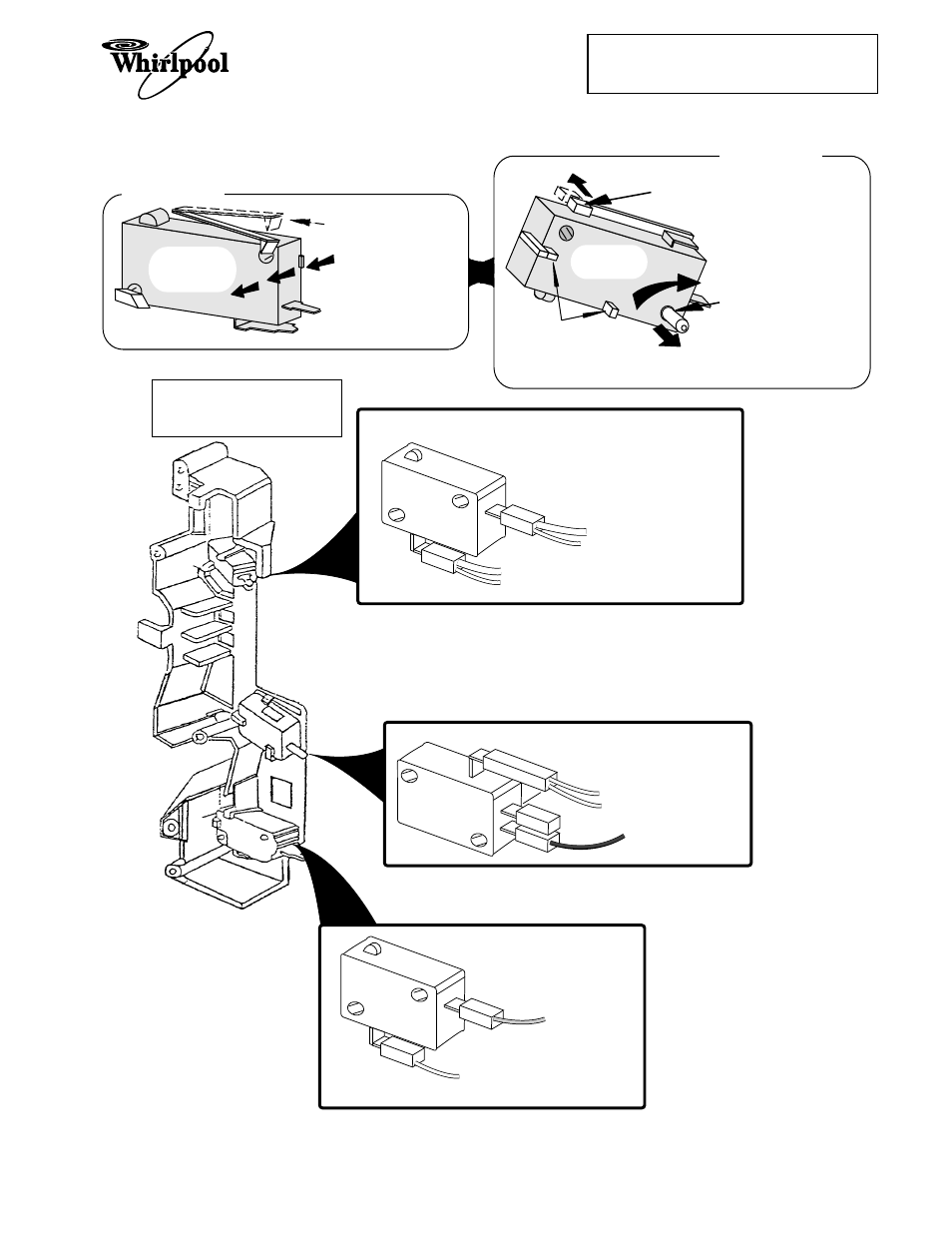 Whirlpool