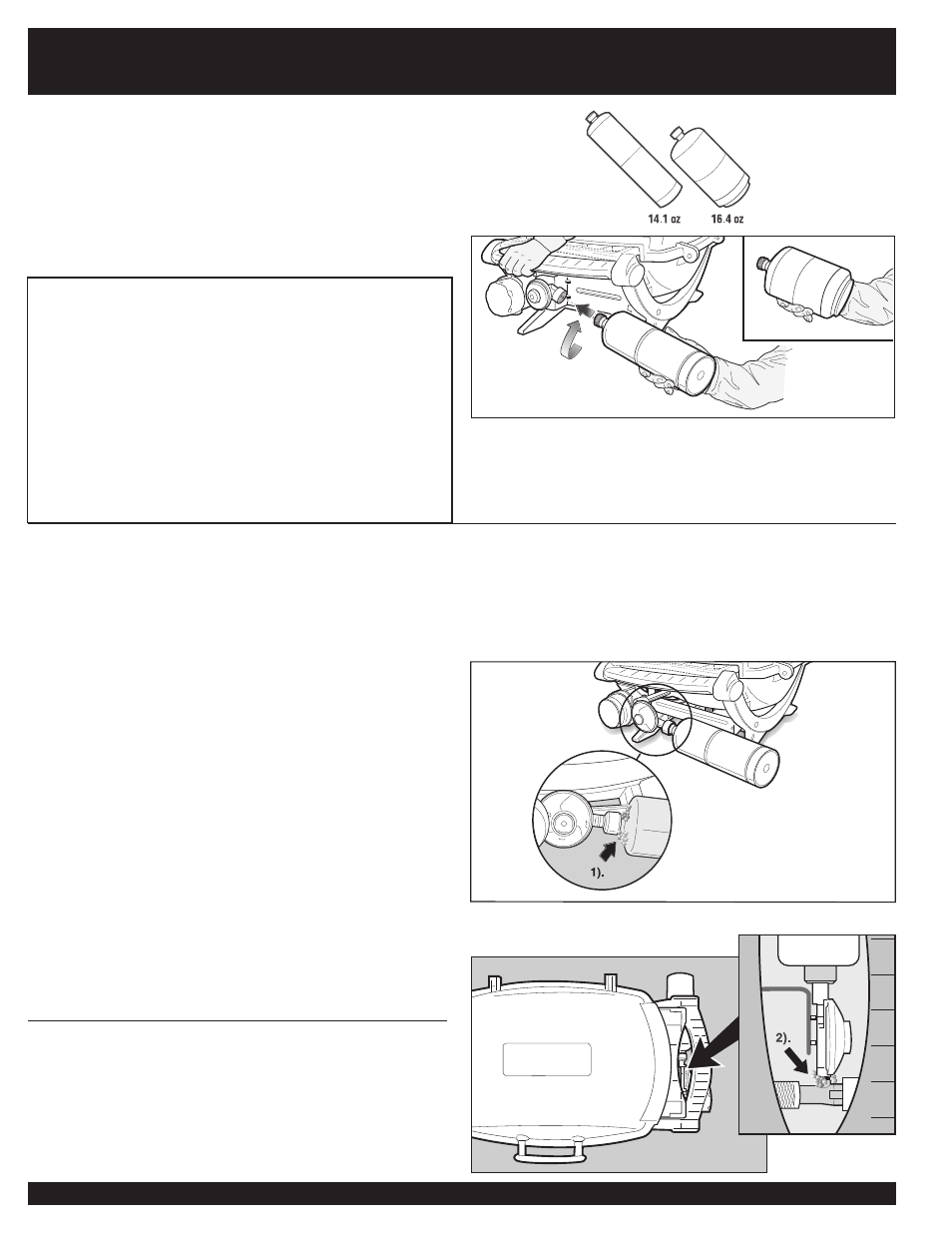 14.1 oz
16.4 oz

1).

2).