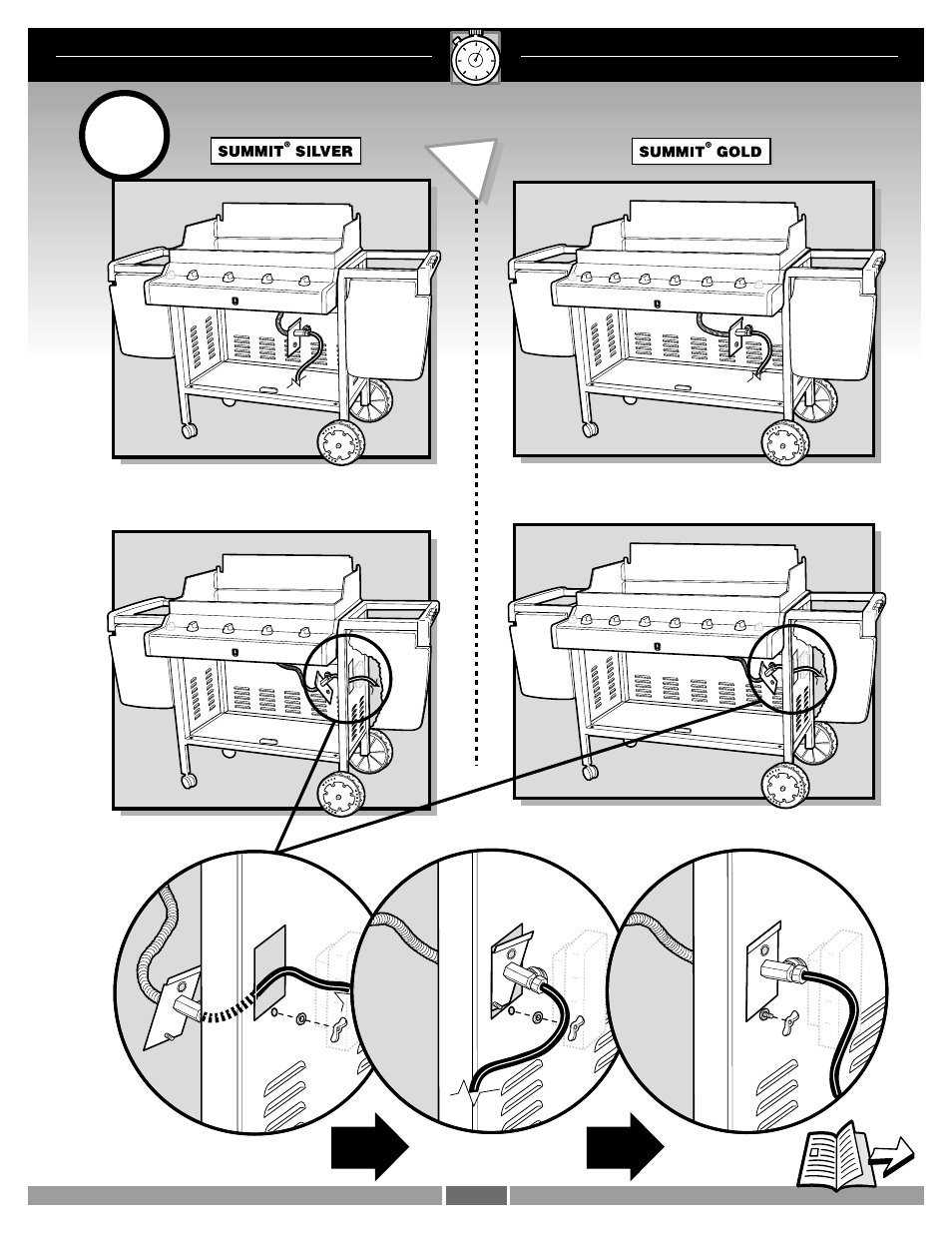 SUMMIT® SILVER

SUMMIT® GOLD