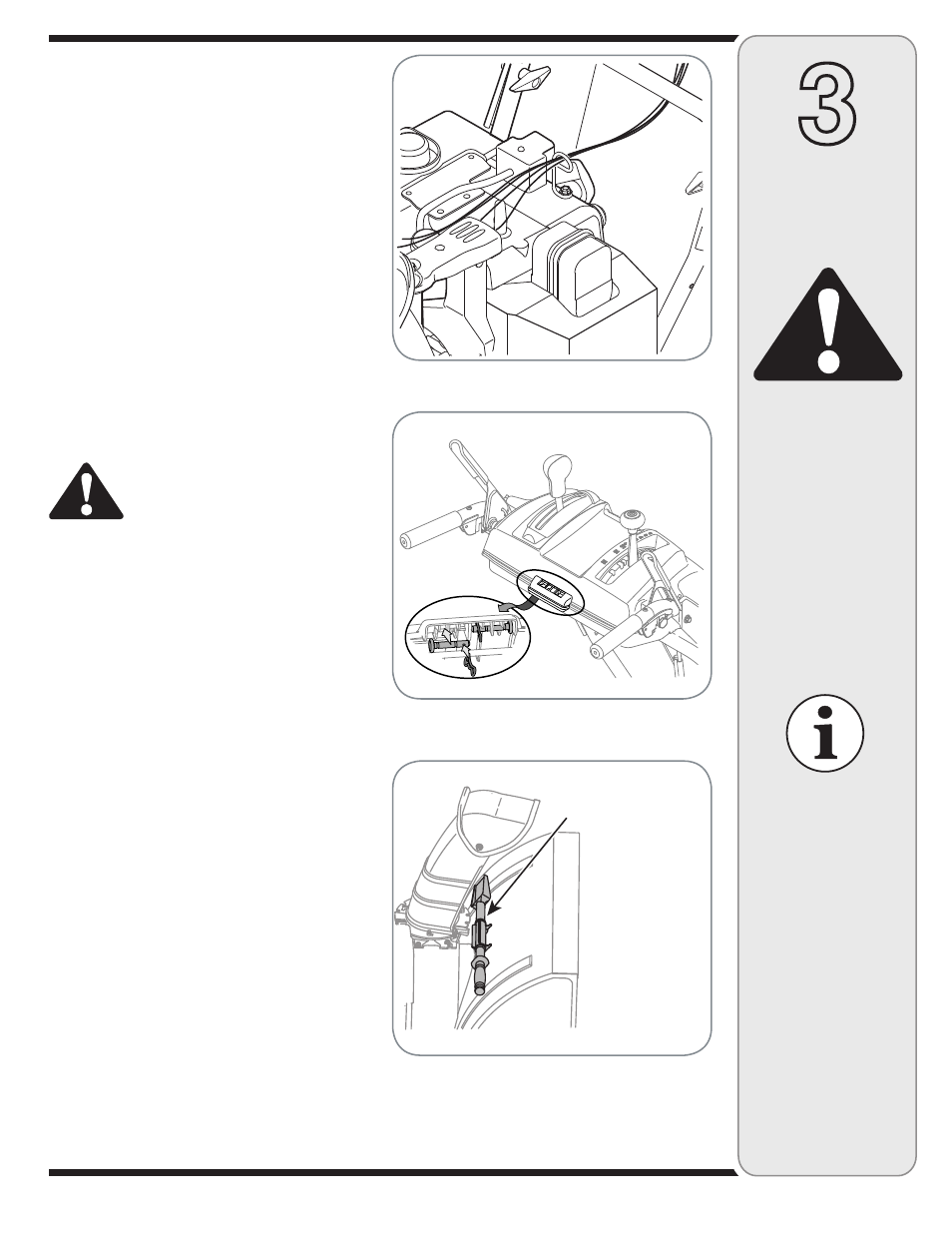 3