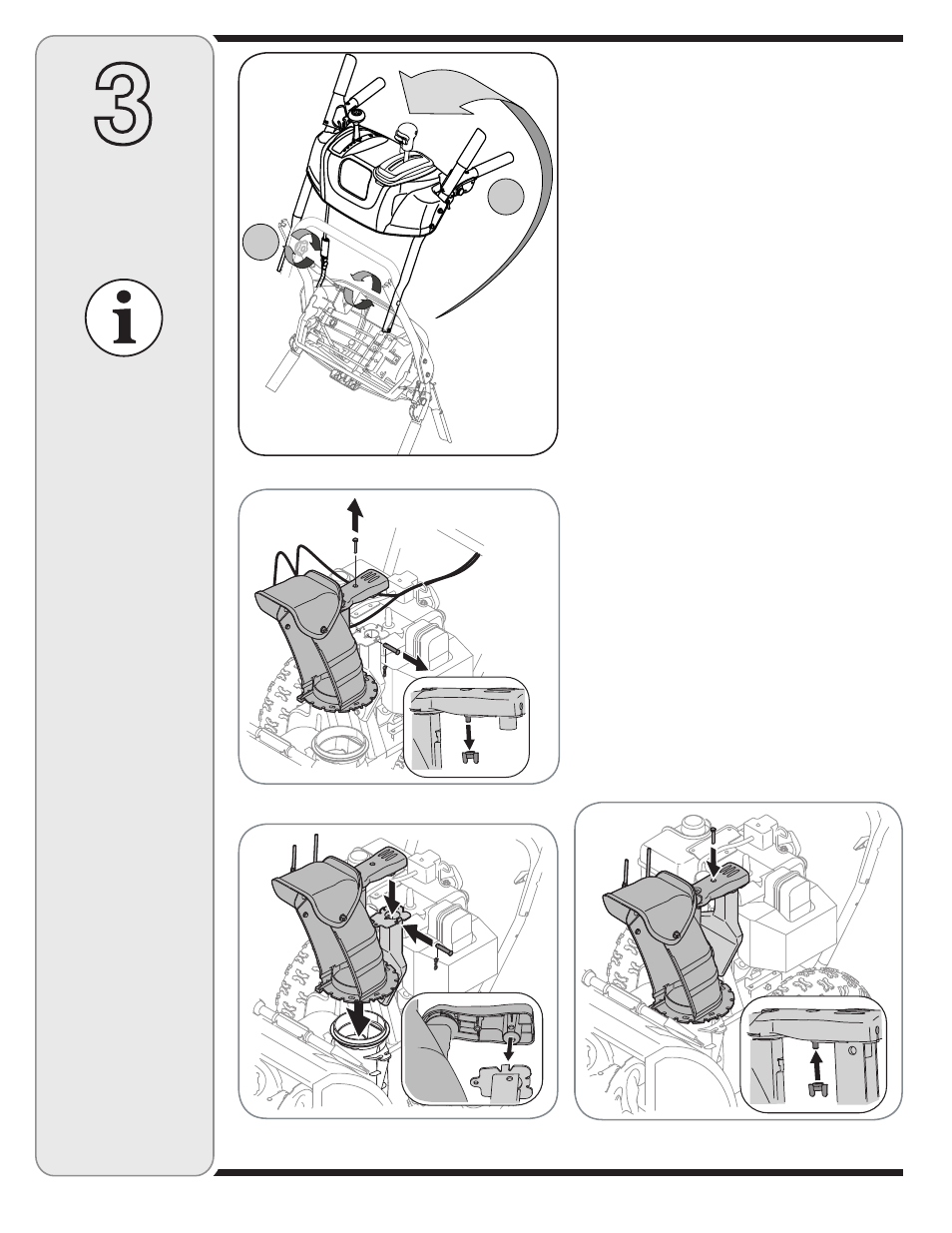 3

i