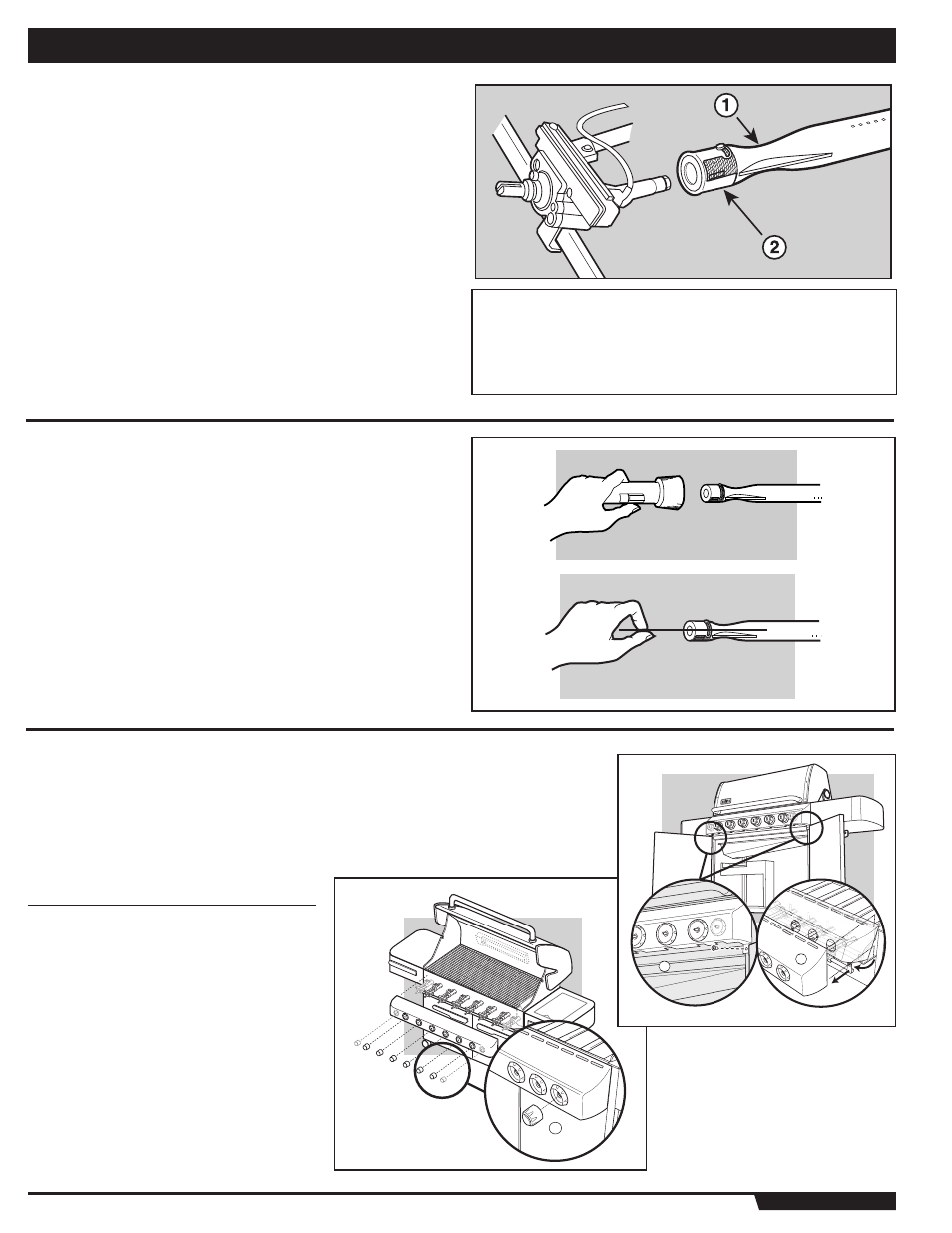 1

2