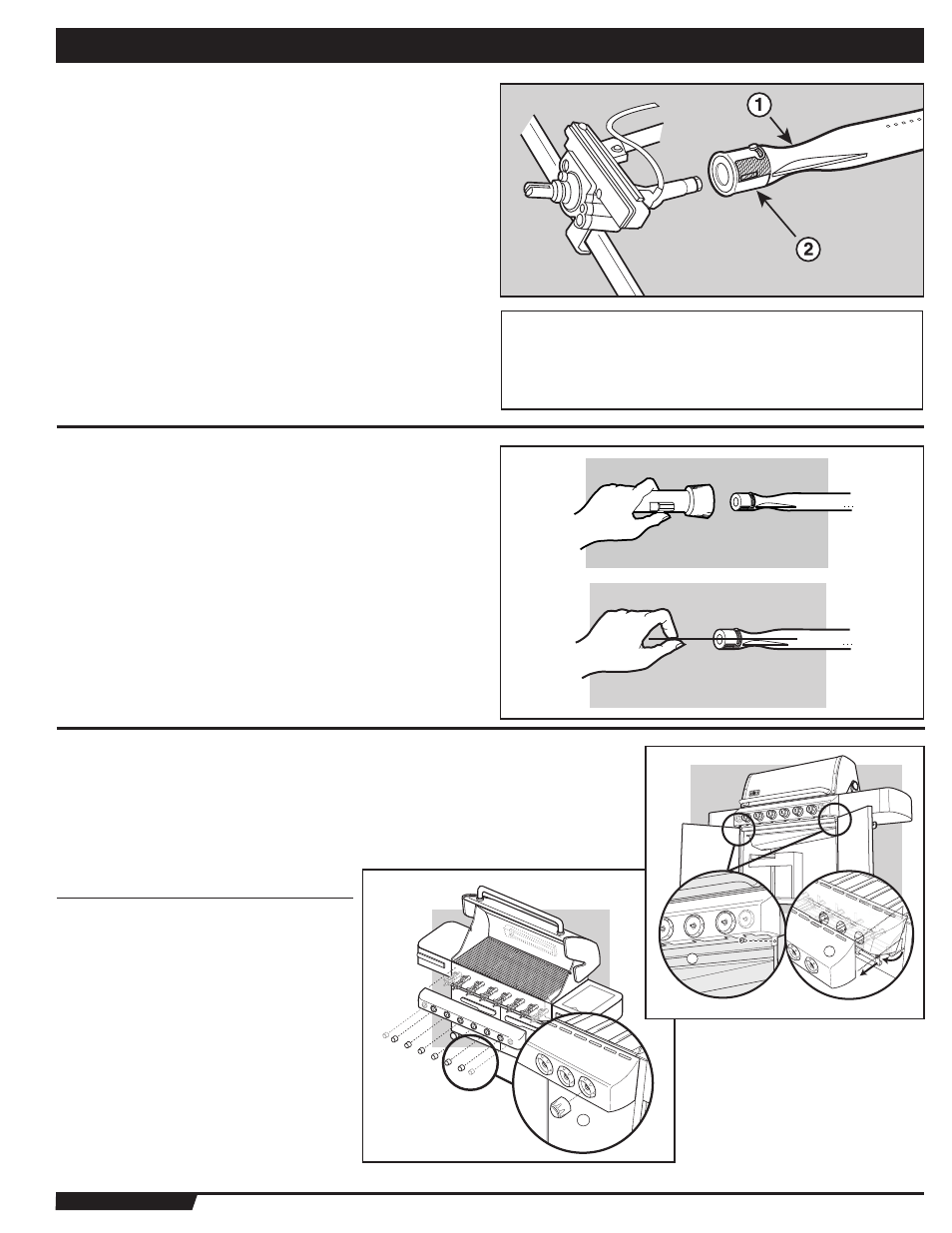 1

2