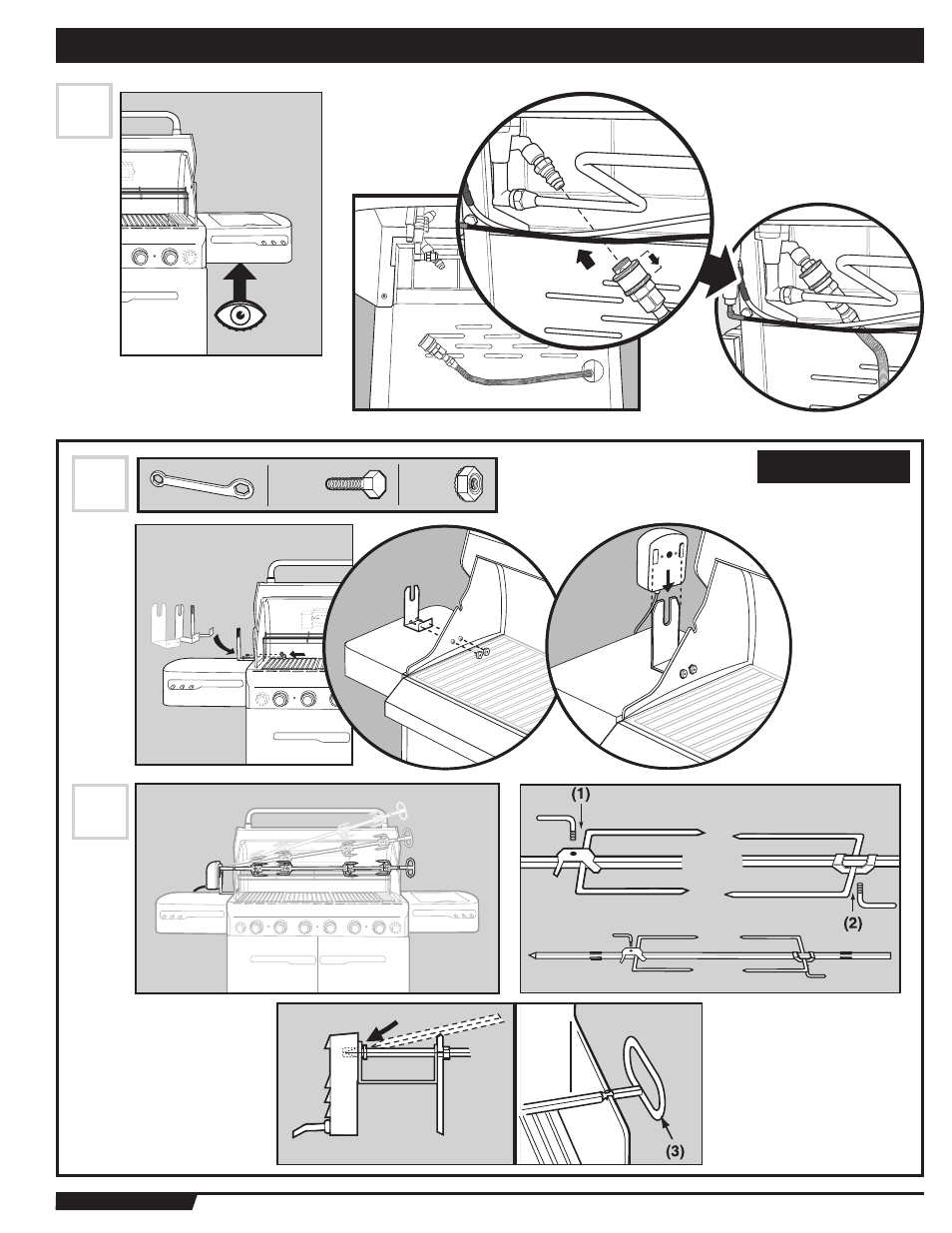 (1)

(2)

(3)