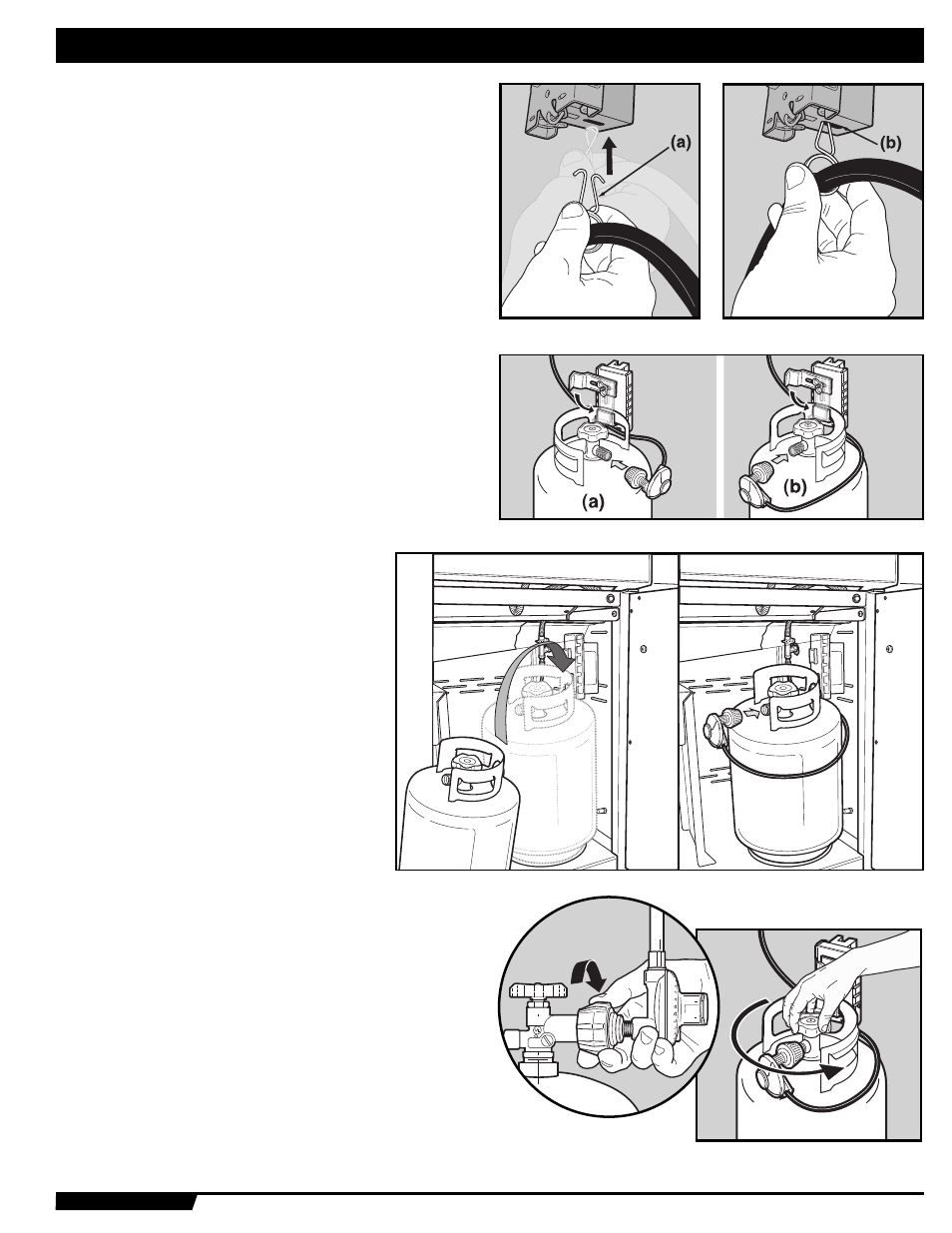 (a)

(b)

(a)

(b)