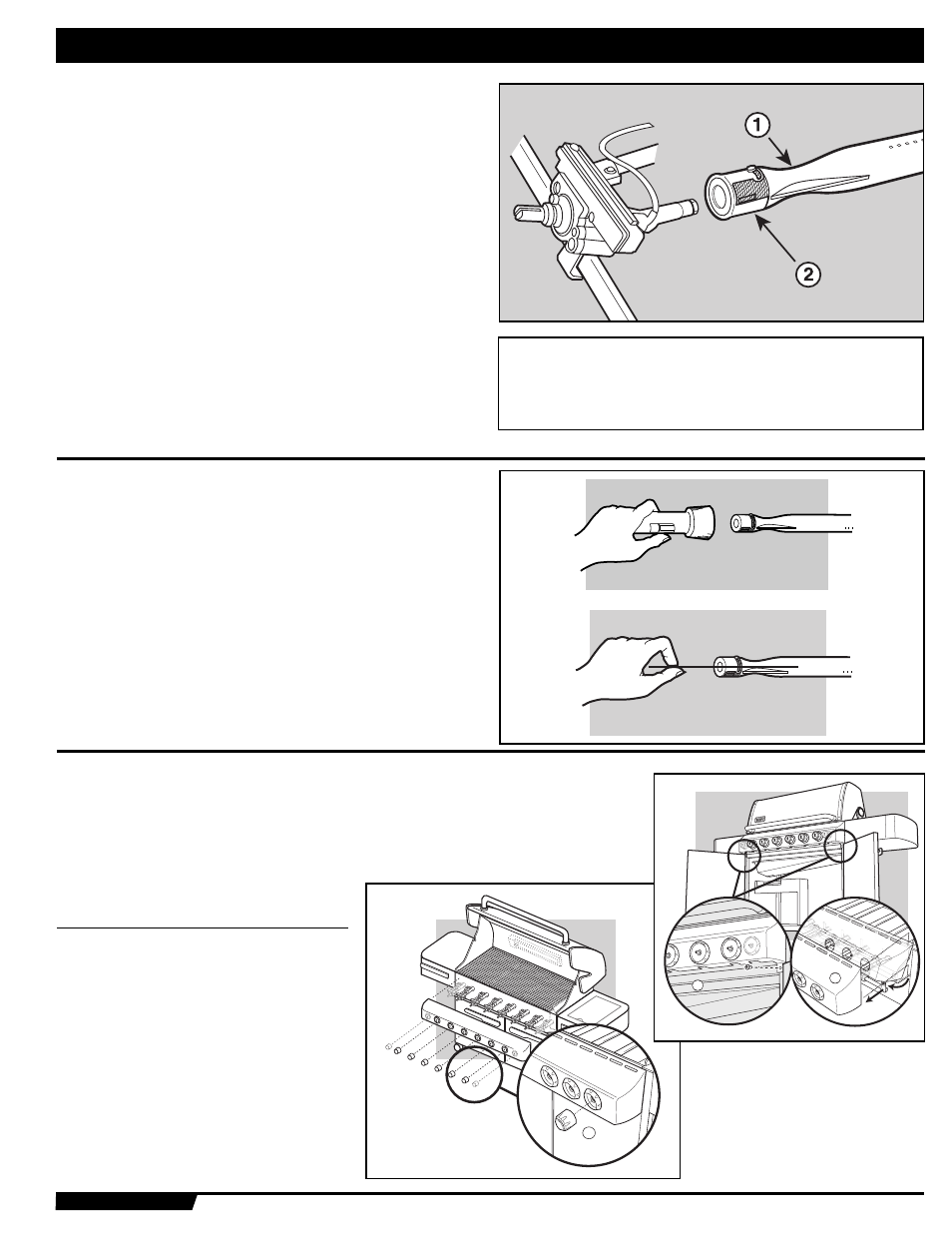 1

2