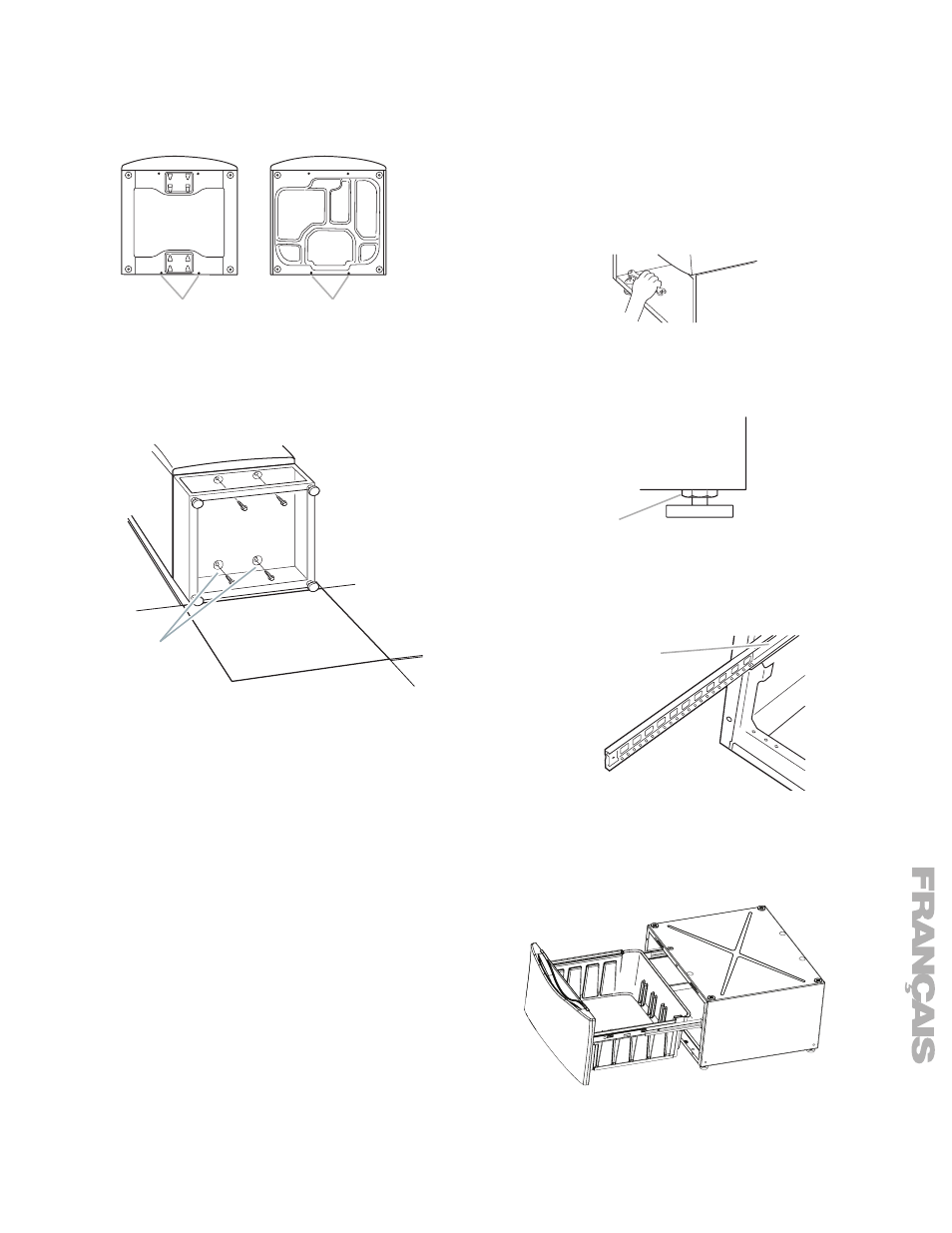 FRANÇAIS