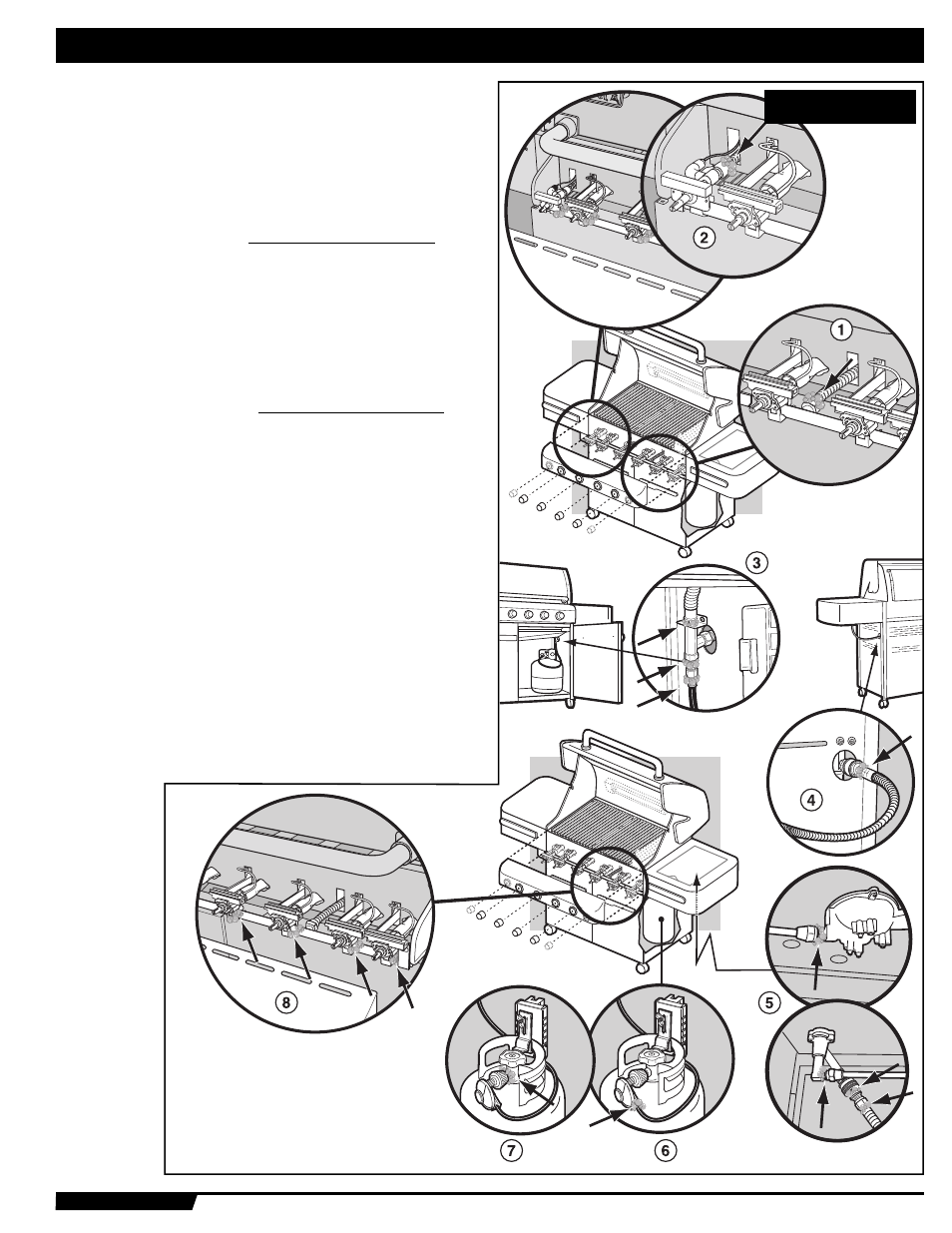 2

1

3

4

8

5

7

6