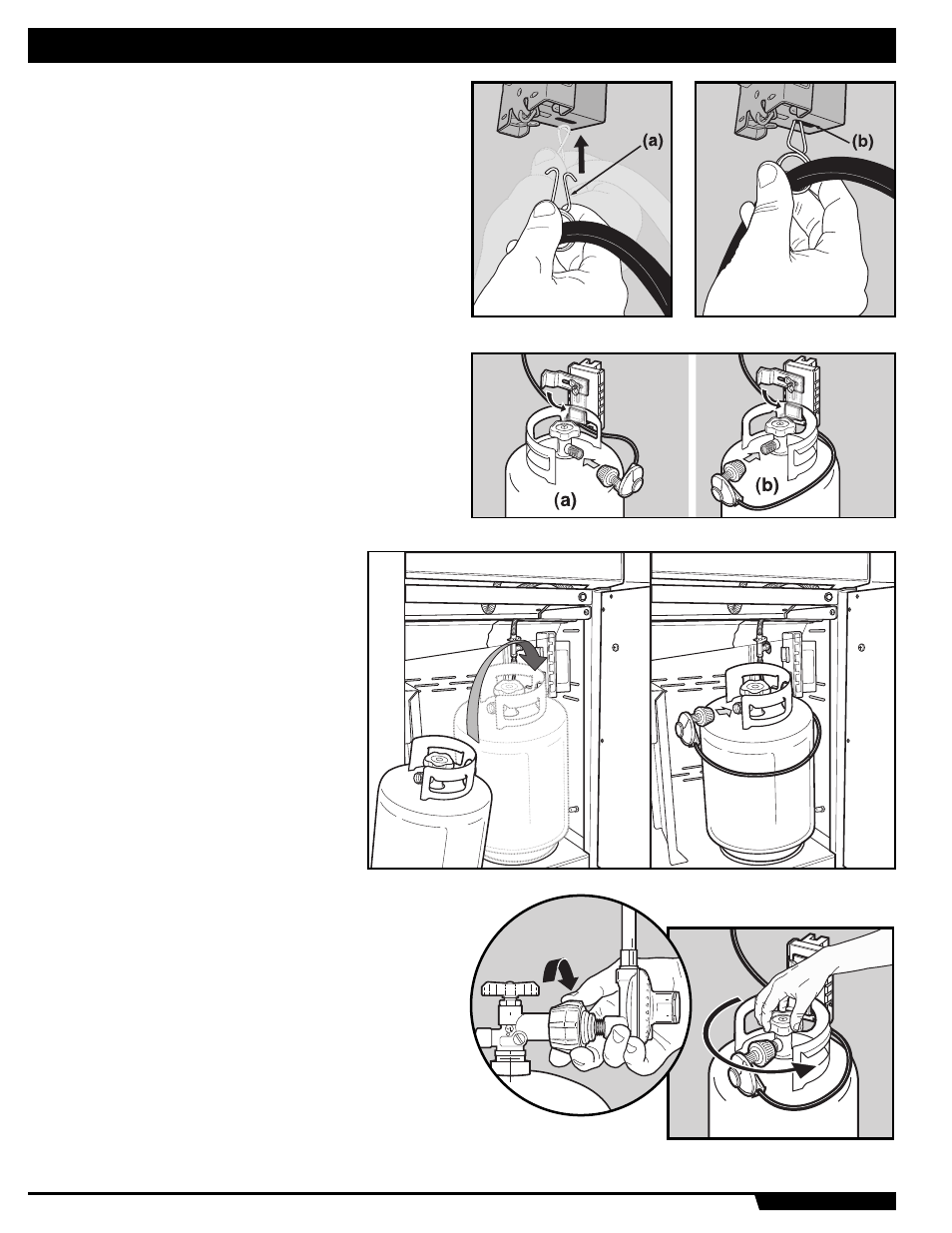 (a)

(b)

(a)

(b)