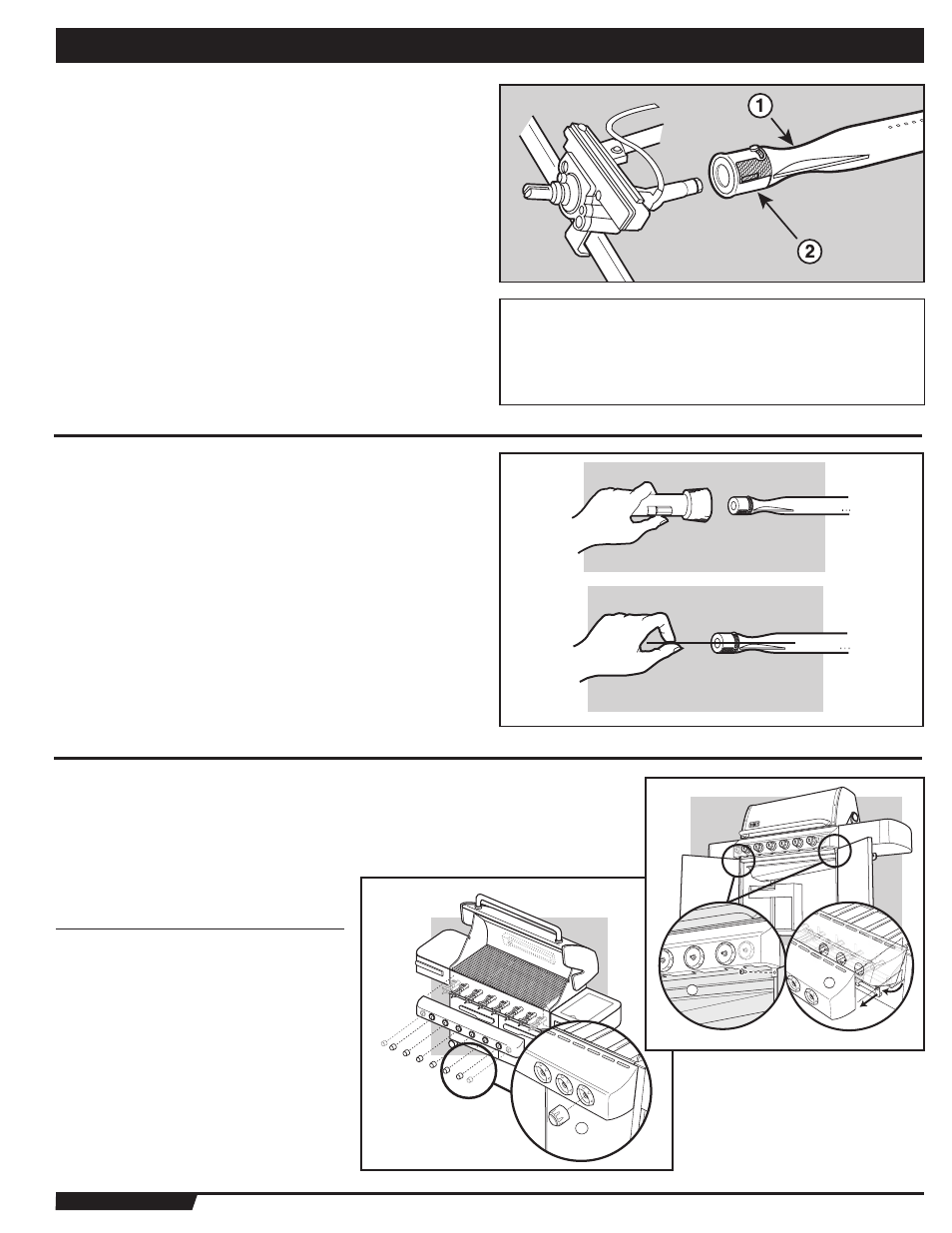 ①

②