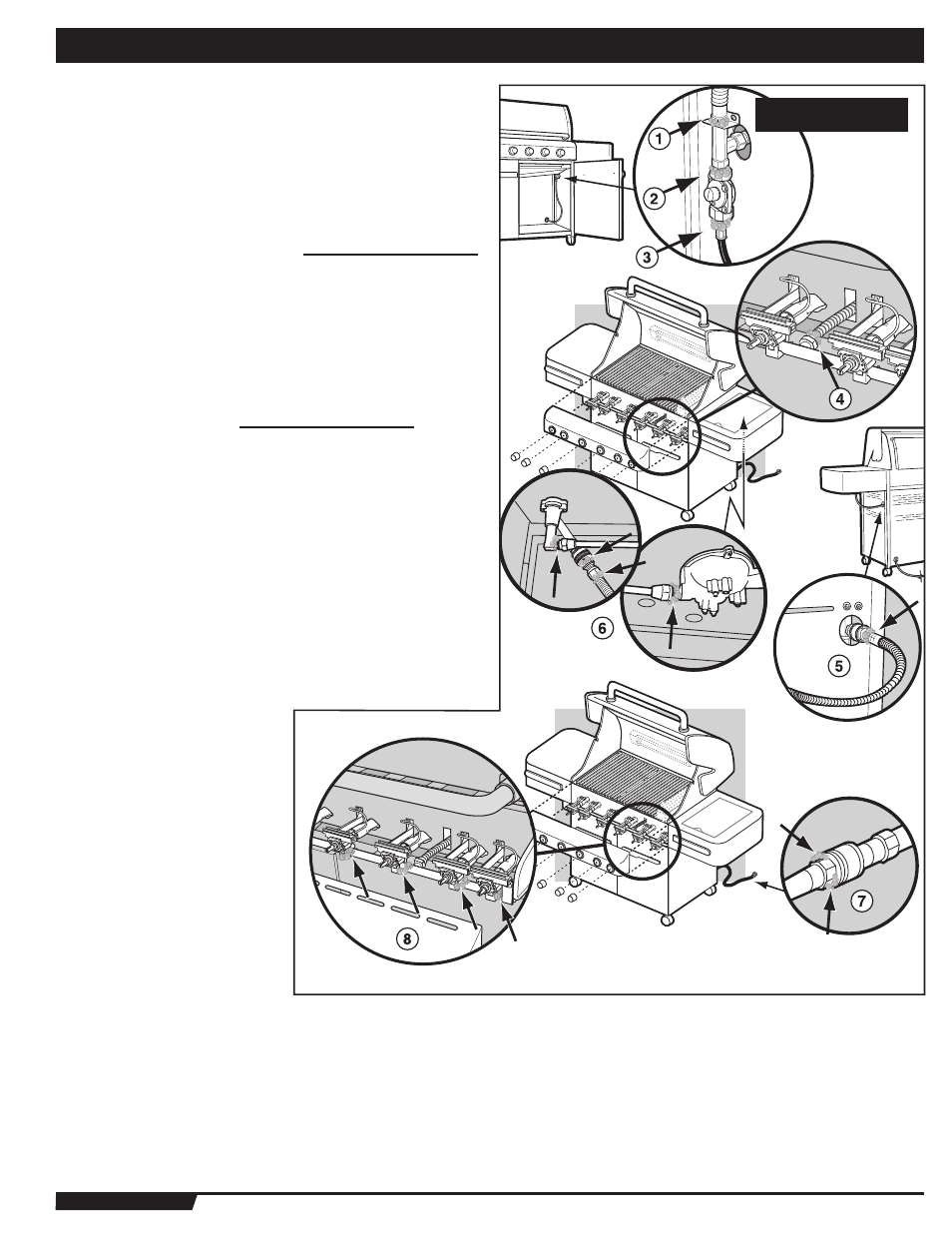 1

2

3

4

5

6

7

8