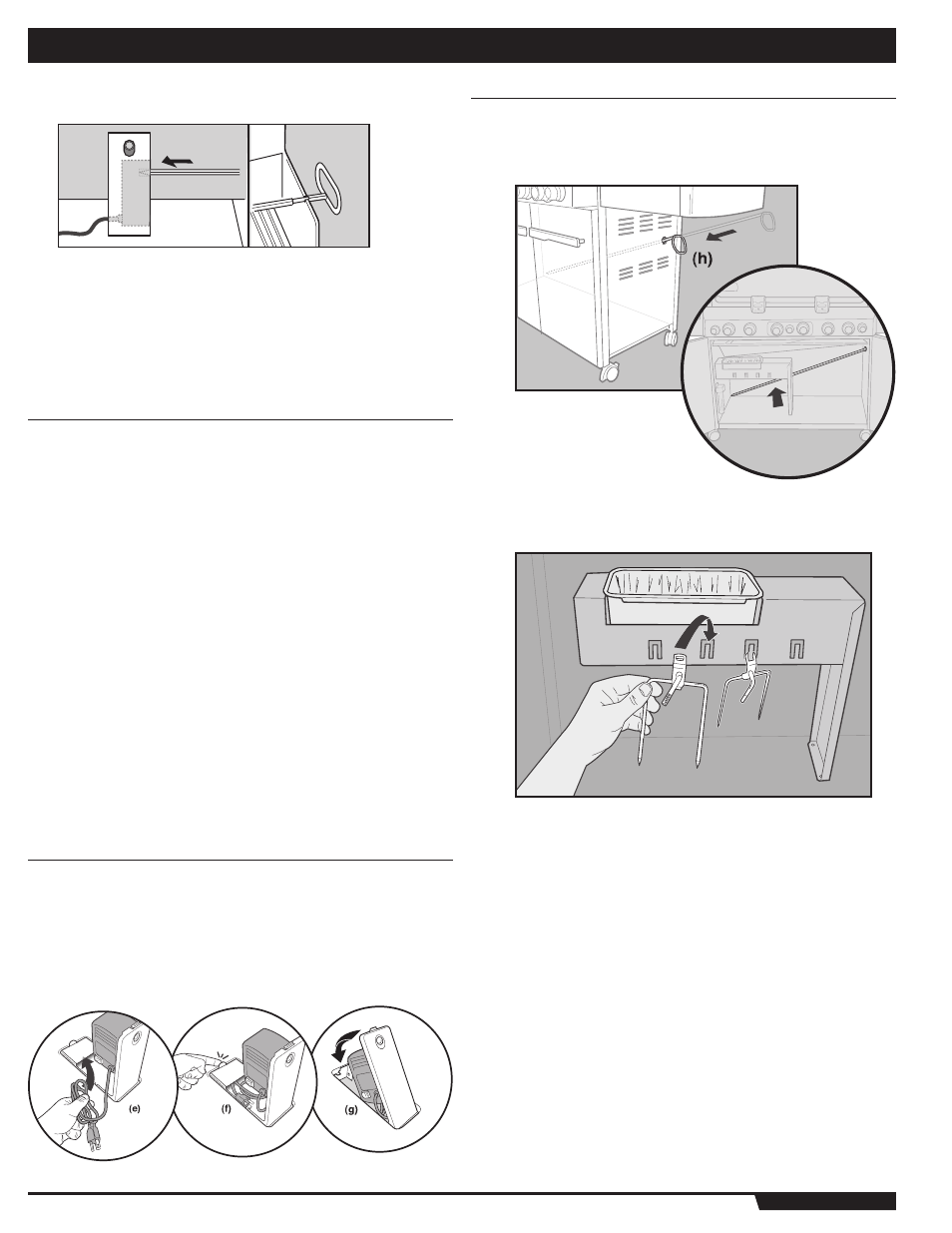 (h)

(e)

(f)

(g)