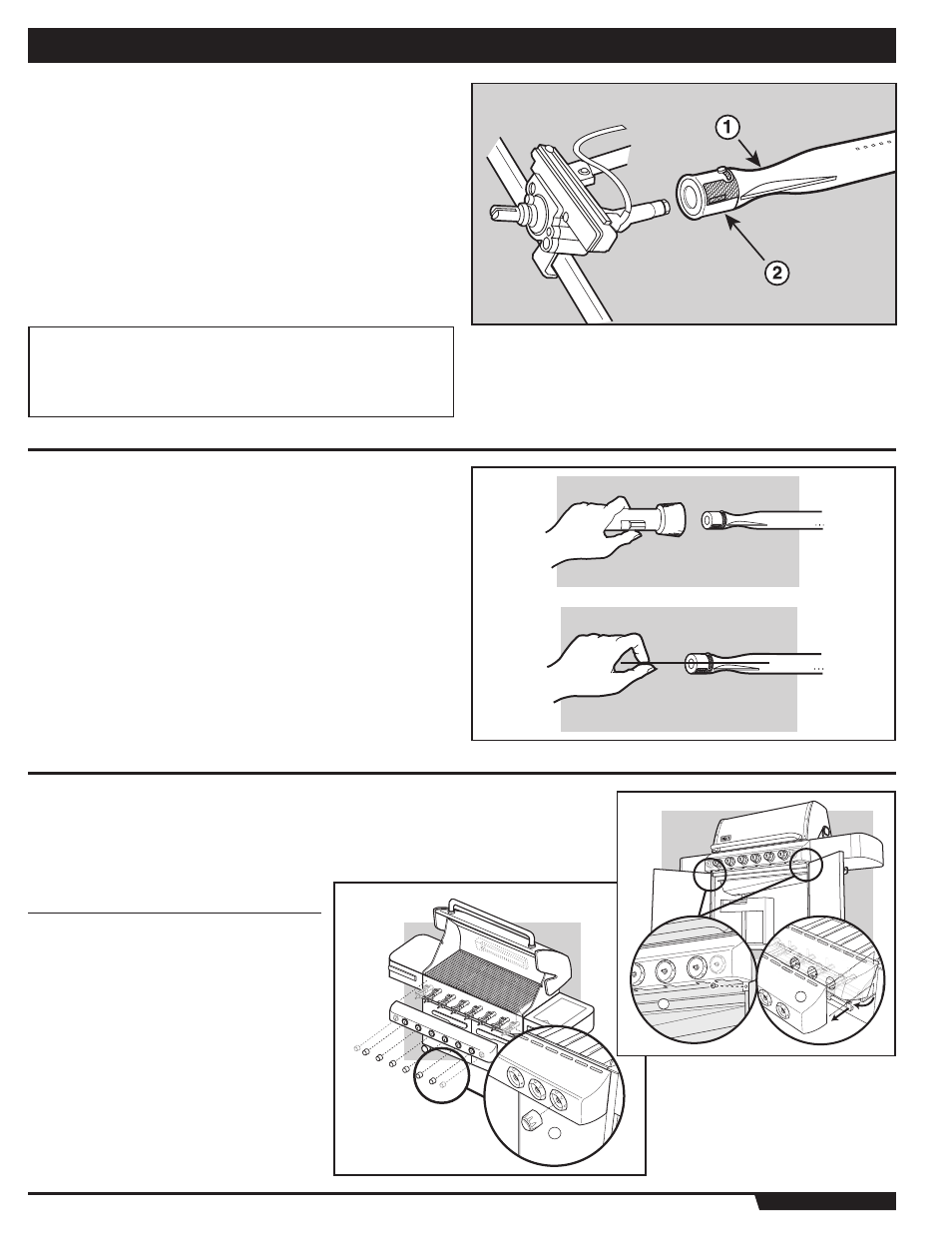 1

2