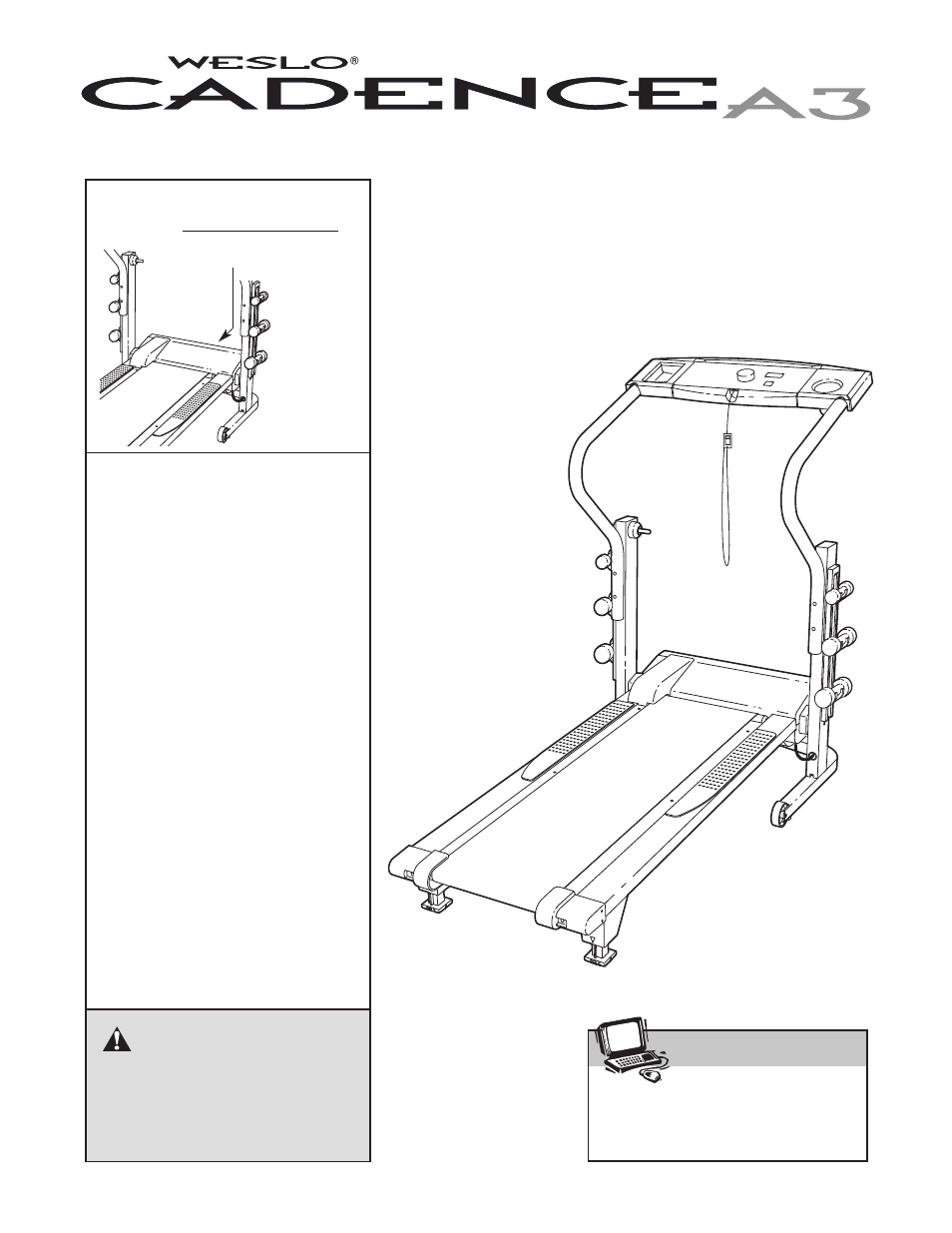 WESLO®
CADENCE A3