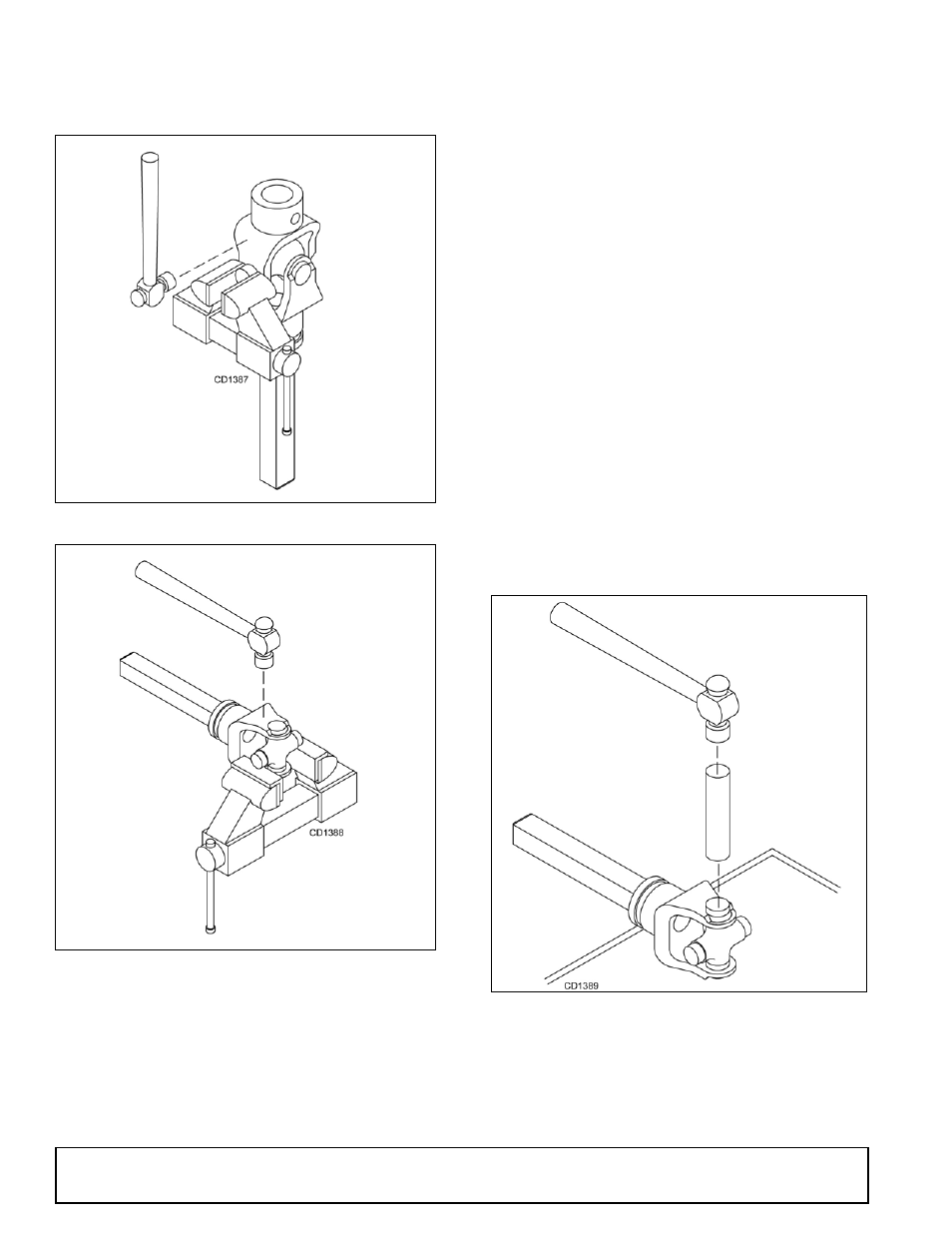 CD1387

CD1388

CD1389