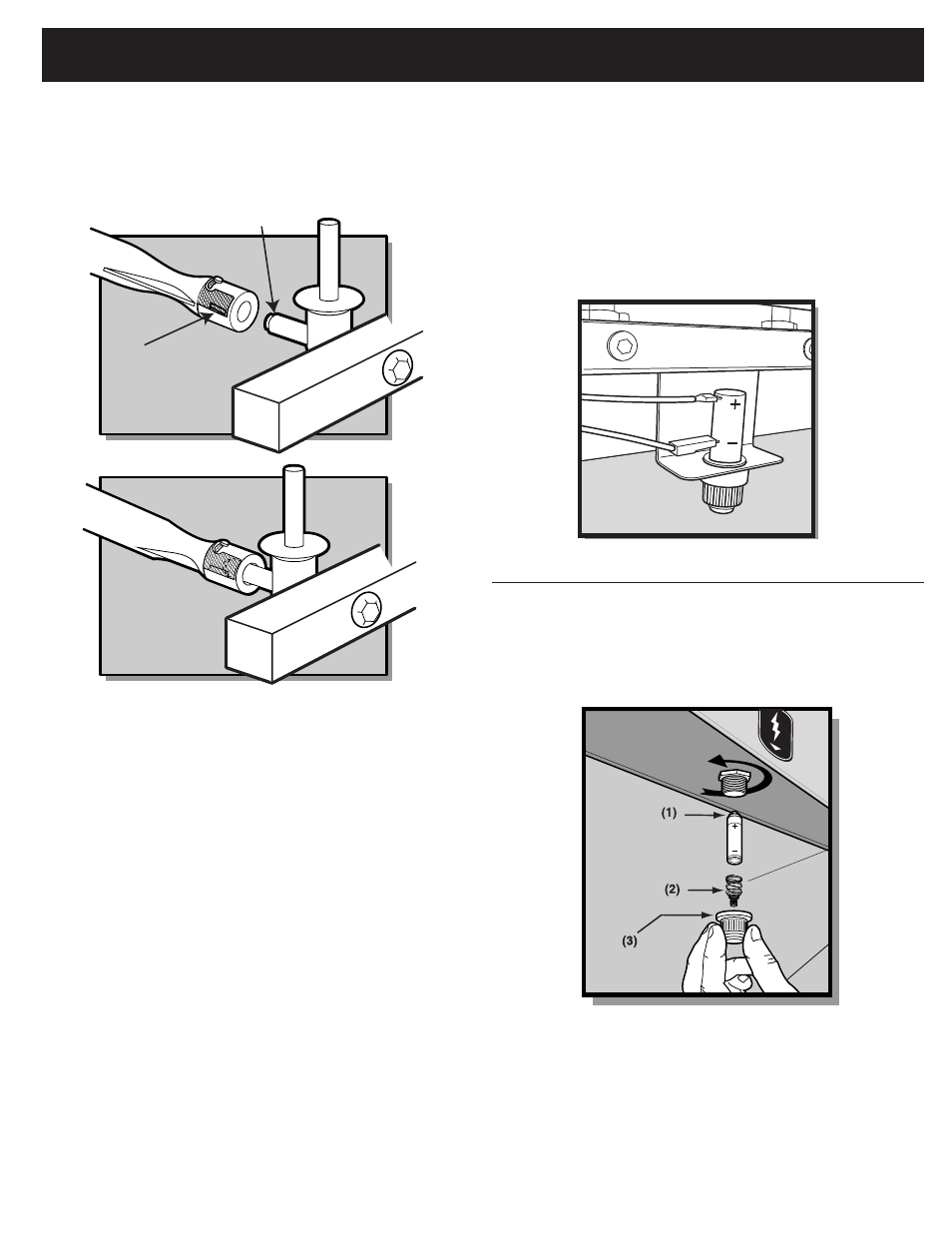 +
−

(1)
+
−
(2)
(3)