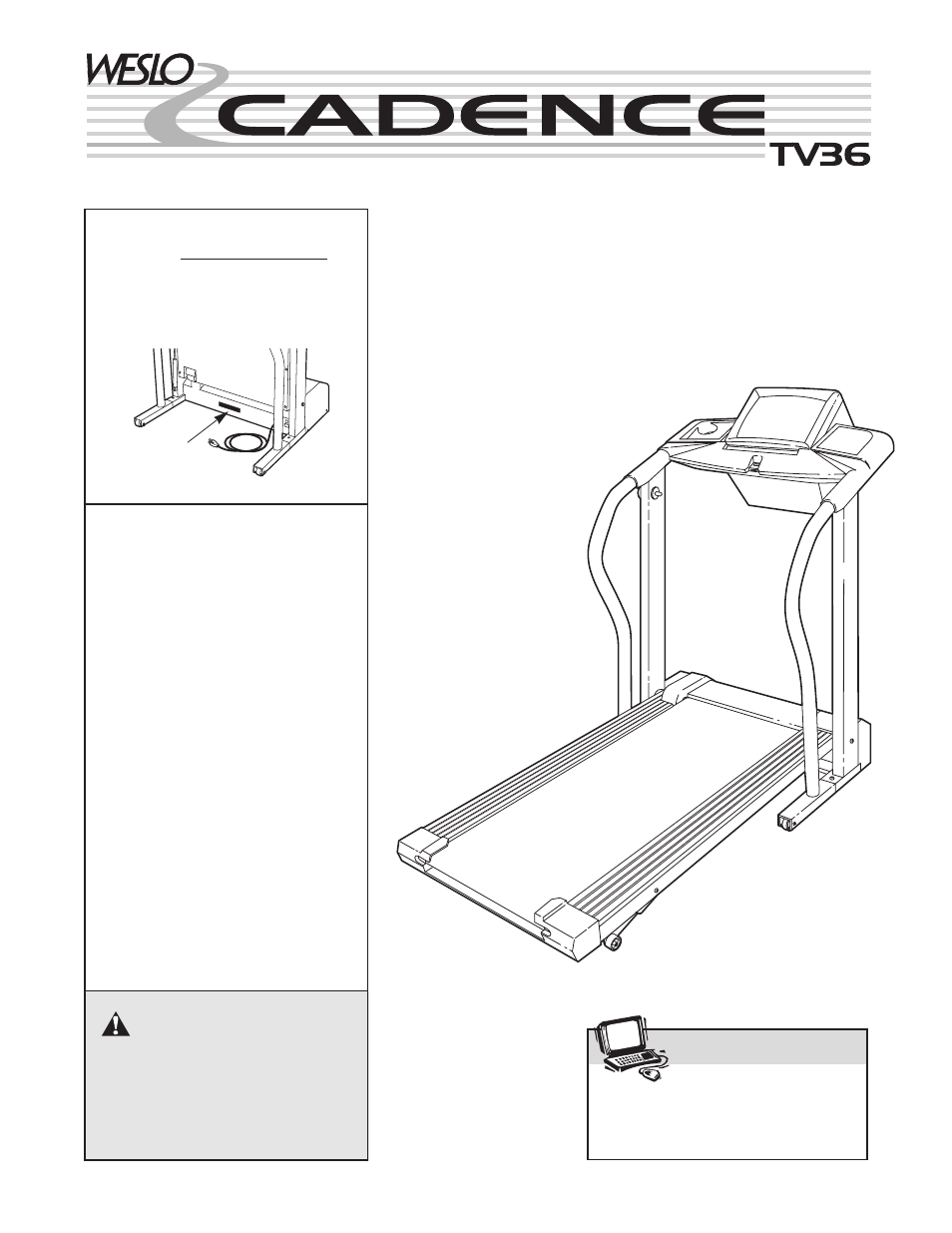 WESLO CADENCE TV36