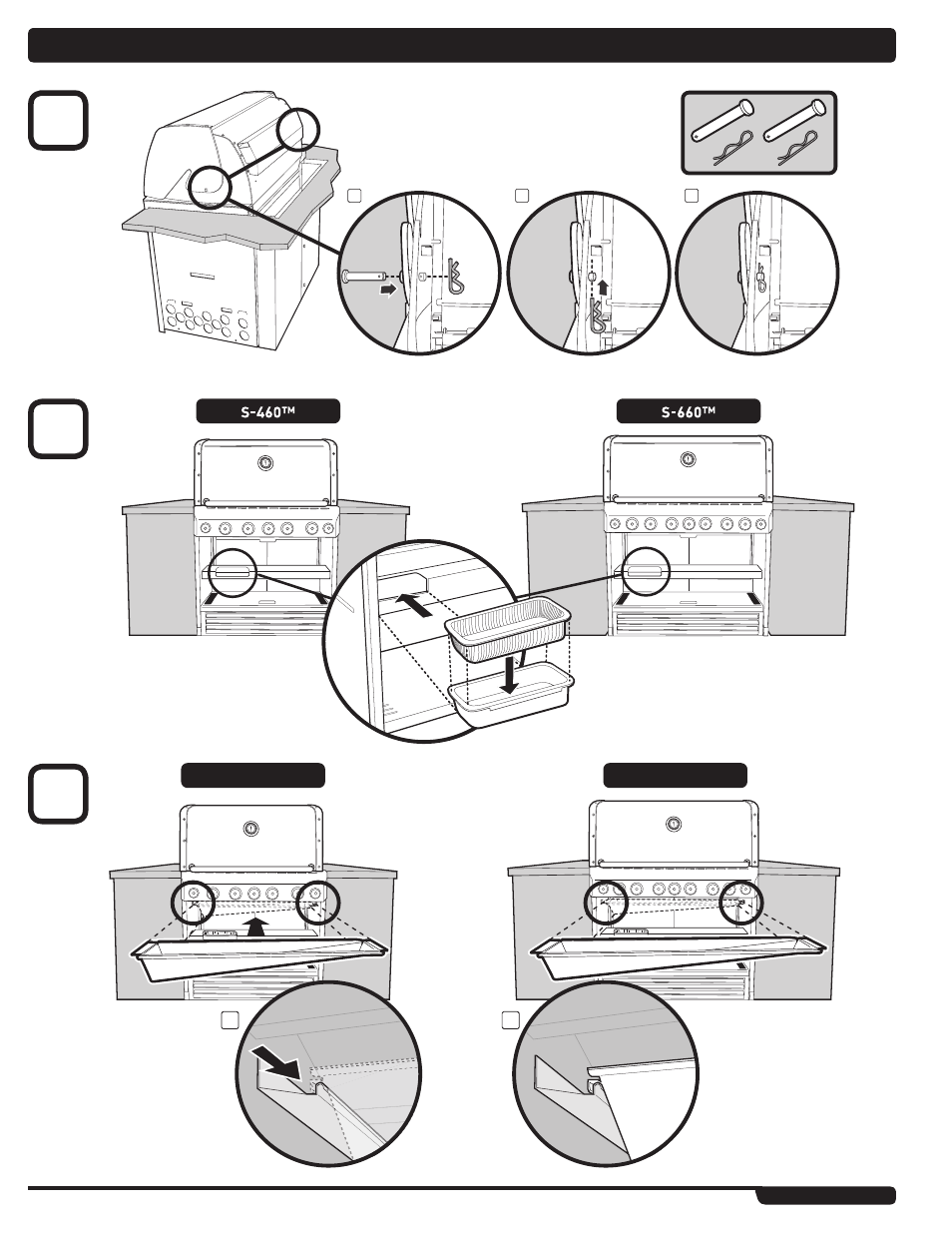 S-460™

S-660™