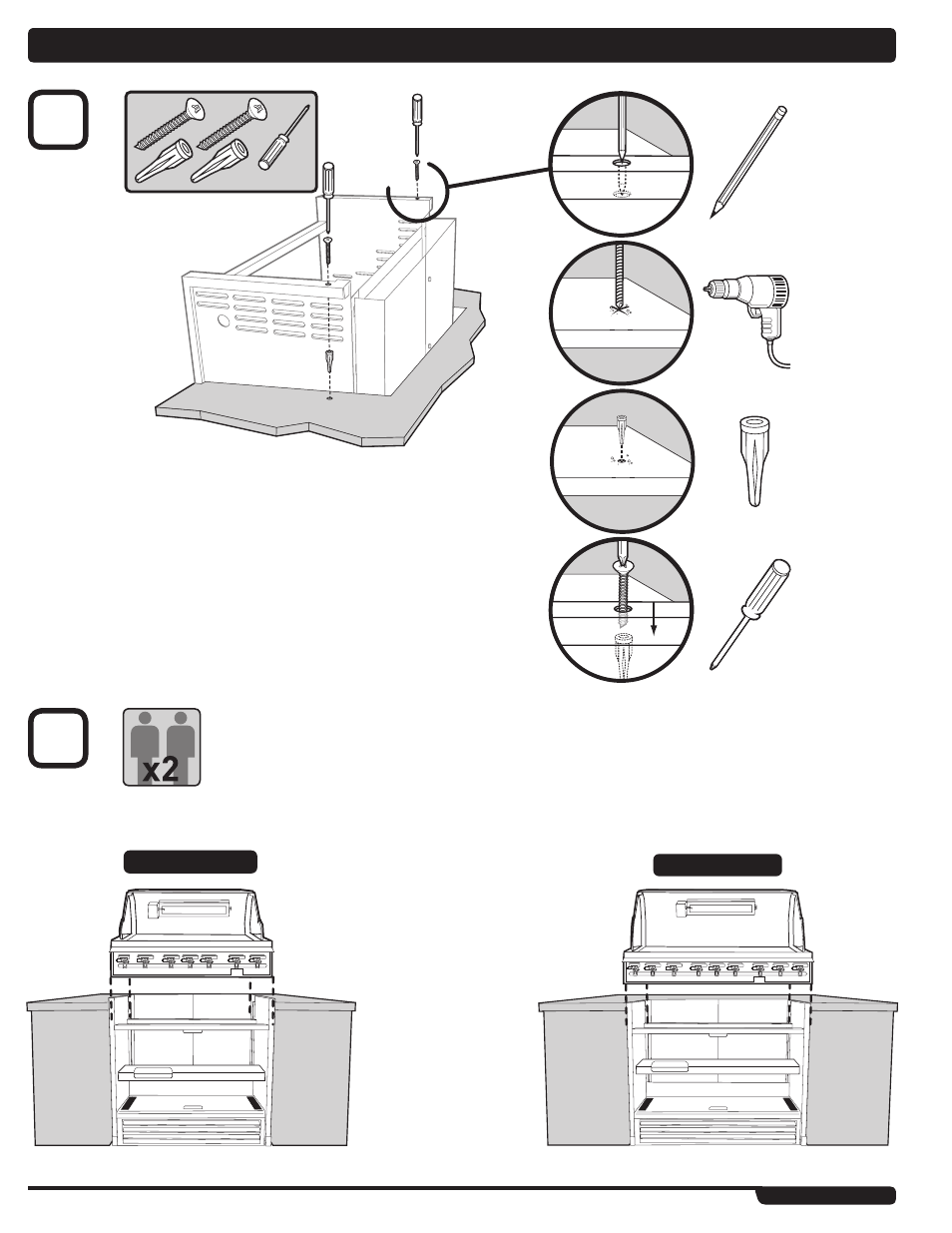 x2