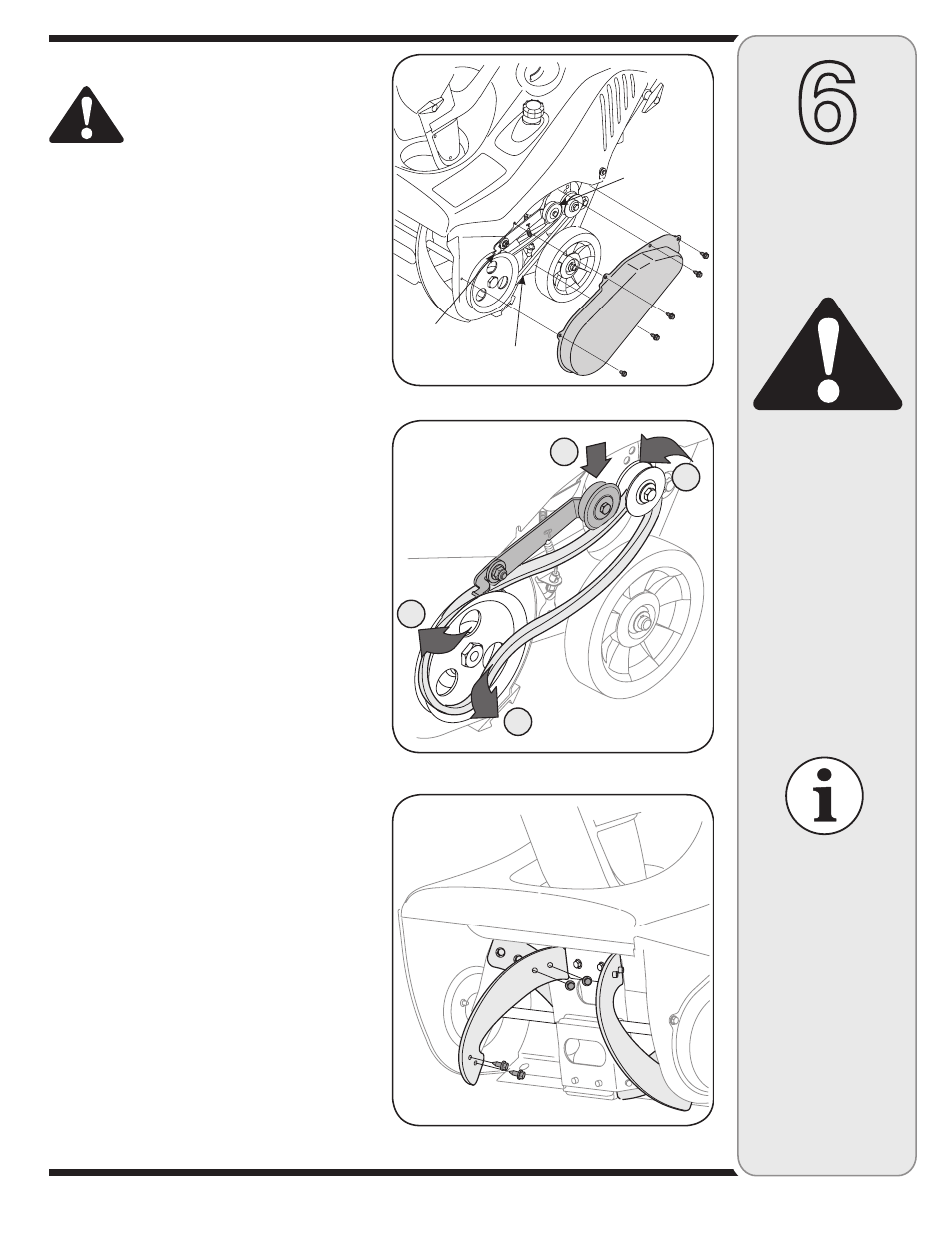 6