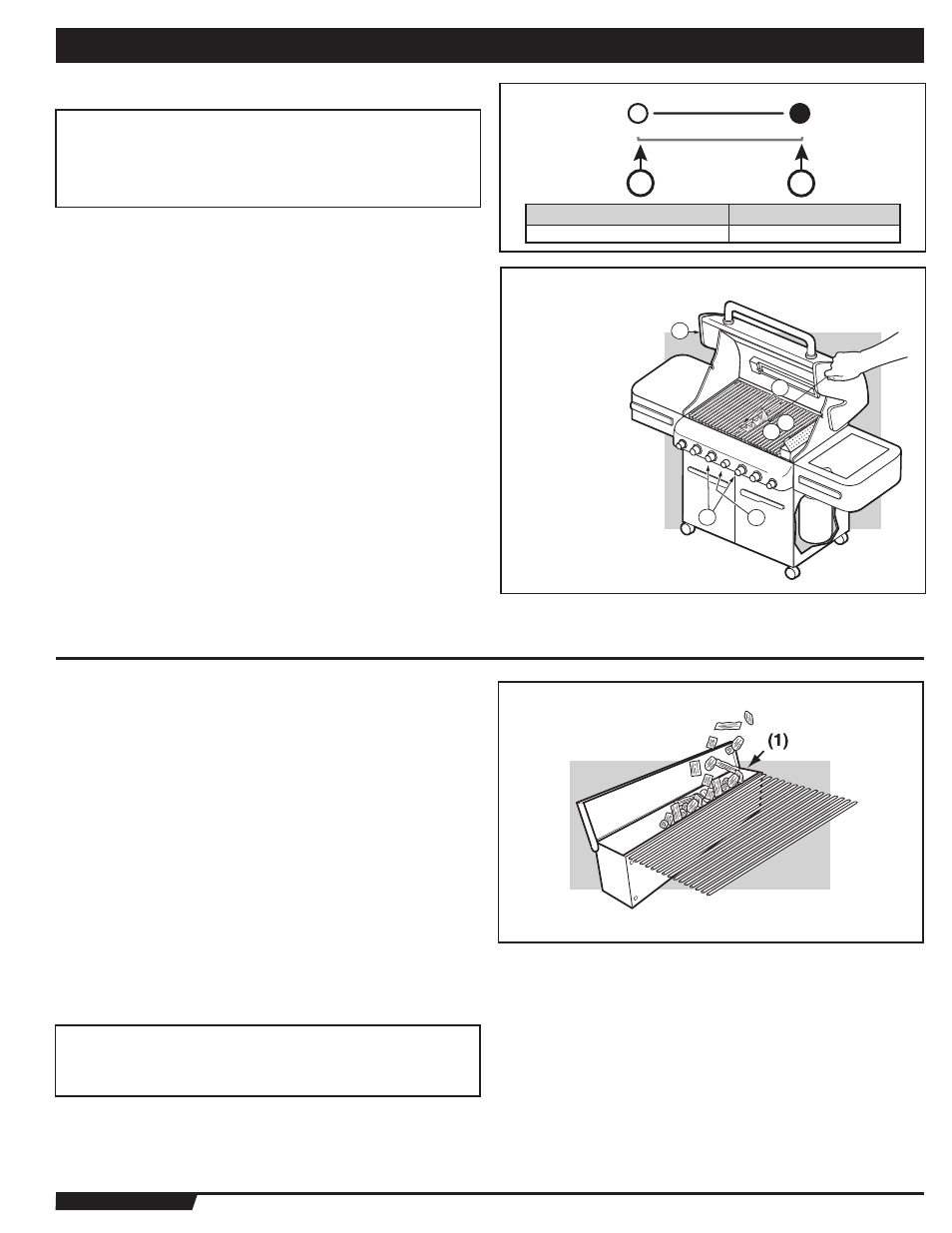 (1)