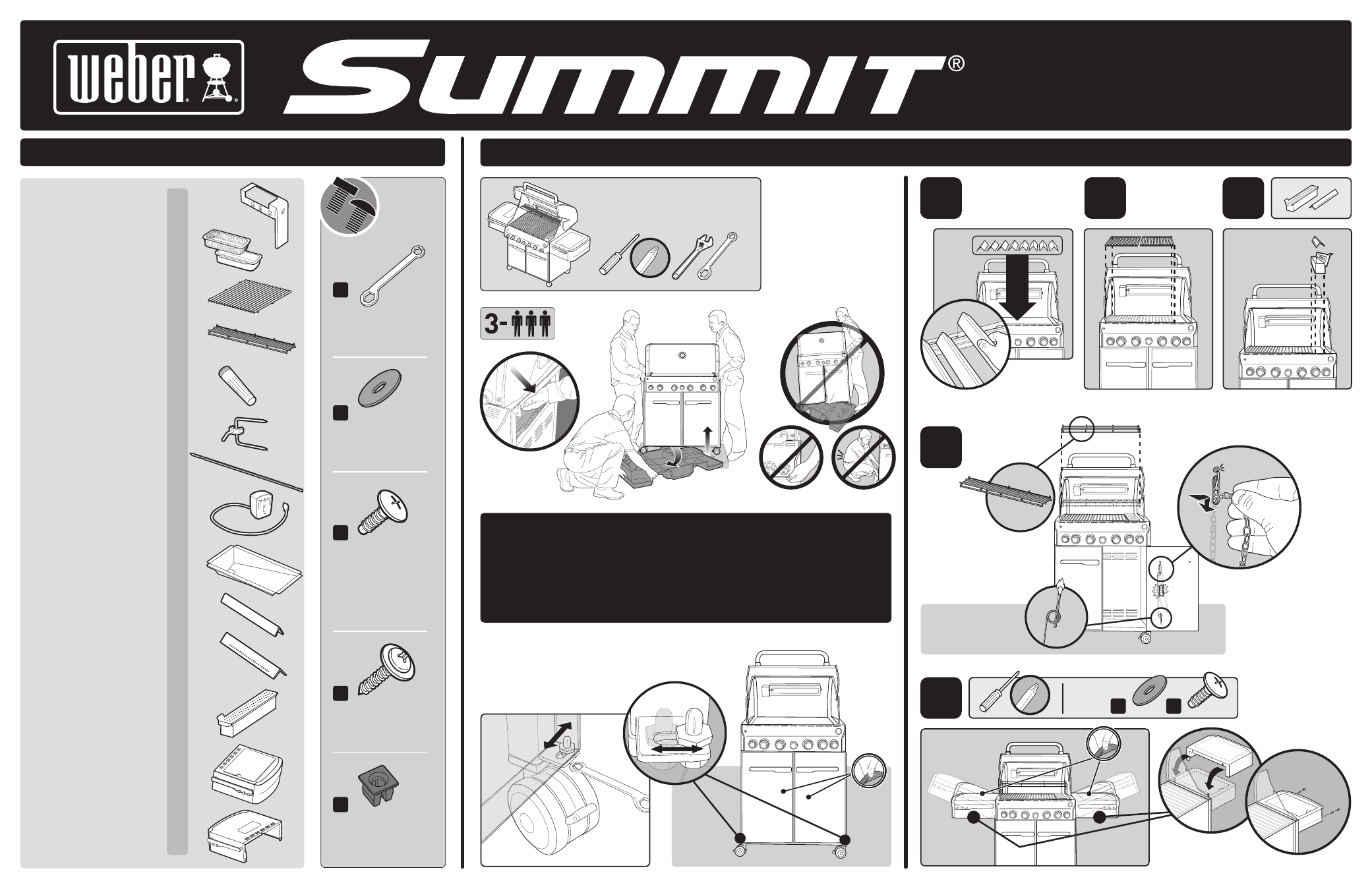 weber®

Summit®

3-