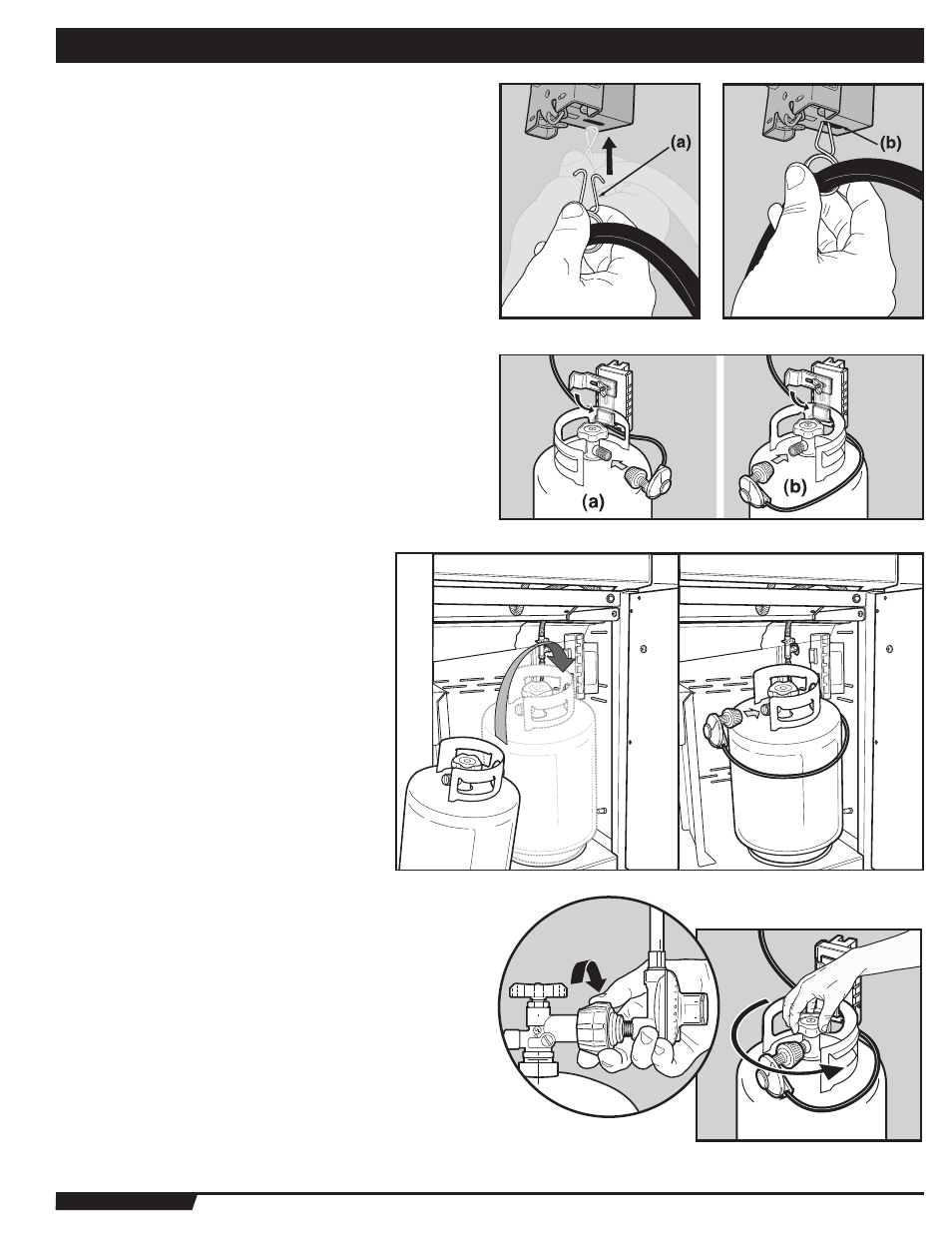 (a)

(b)

(a)

(b)