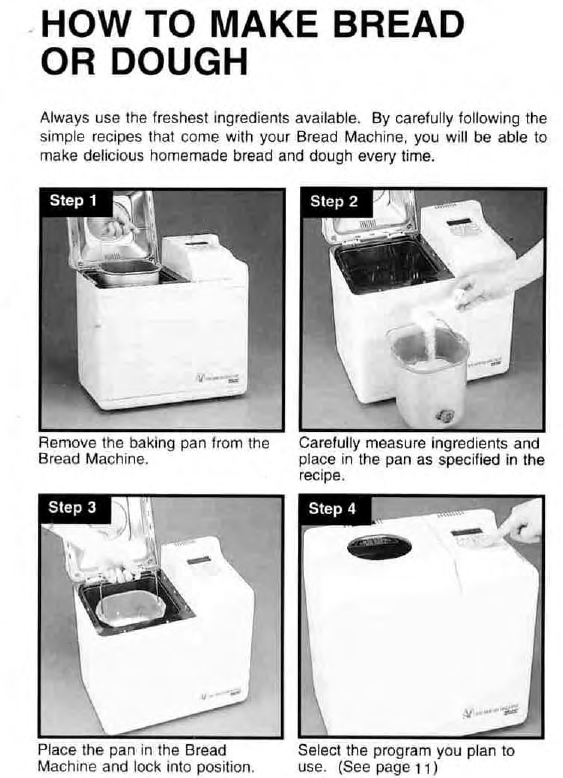 HOW TO MAKE BREAD OR DOUGH

Always use the freshest ingredients available. By carefully following the simple recipes that come with your Bread Machine, you will be able to make delicious homemade bread and dough every time.

Step 1

Remove the baking pan from the Bread Machine.

Step 2

Carefully measure ingredients and place in the pan as specified in the recipe.

Step 3

Place the pan in the Bread Machine and lock into position.

Step 4

Select the program you plan to use. (See page 11)