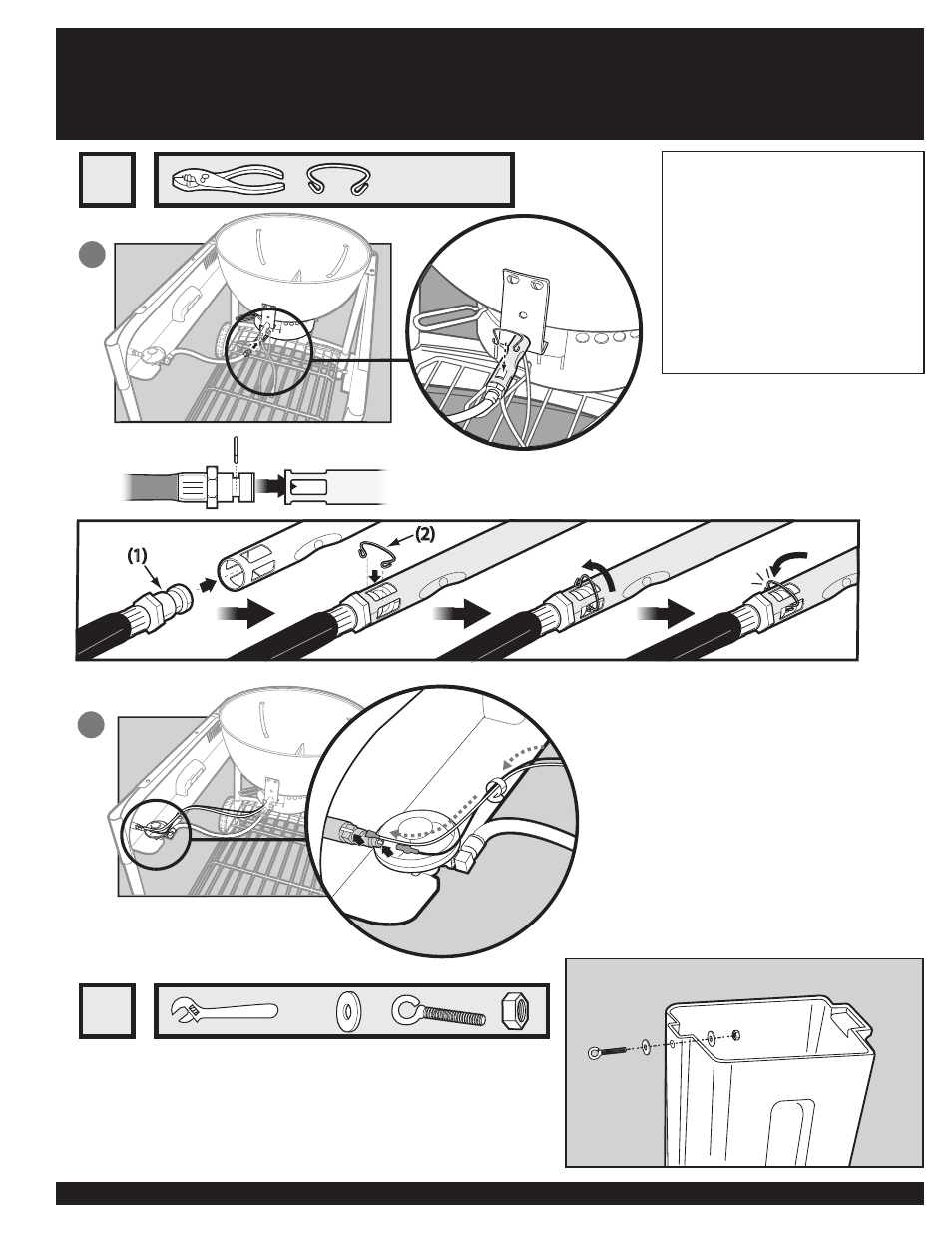 (1)

(2)