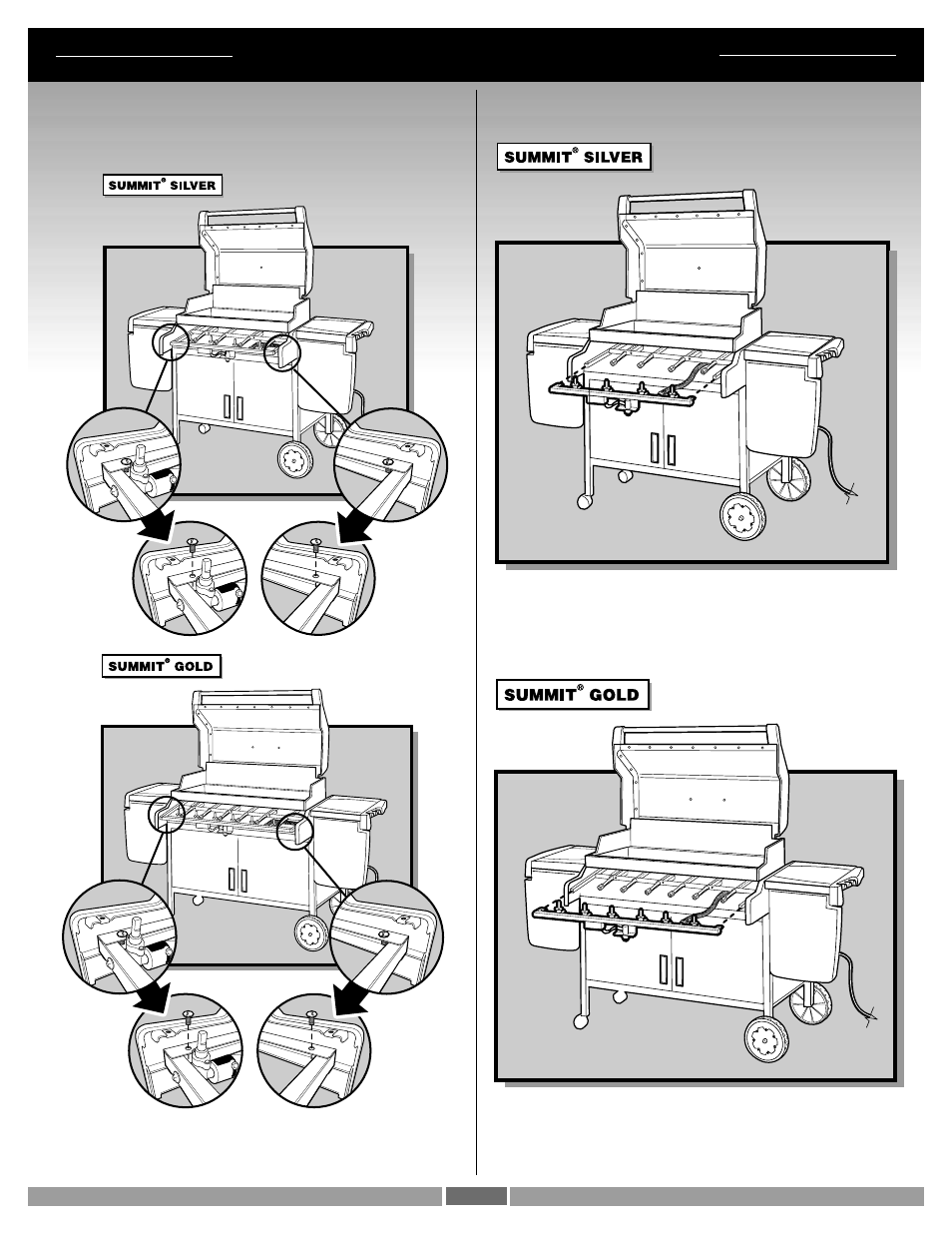 SUMMIT® SILVER

SUMMIT® GOLD

SUMMIT® SILVER

SUMMIT® GOLD