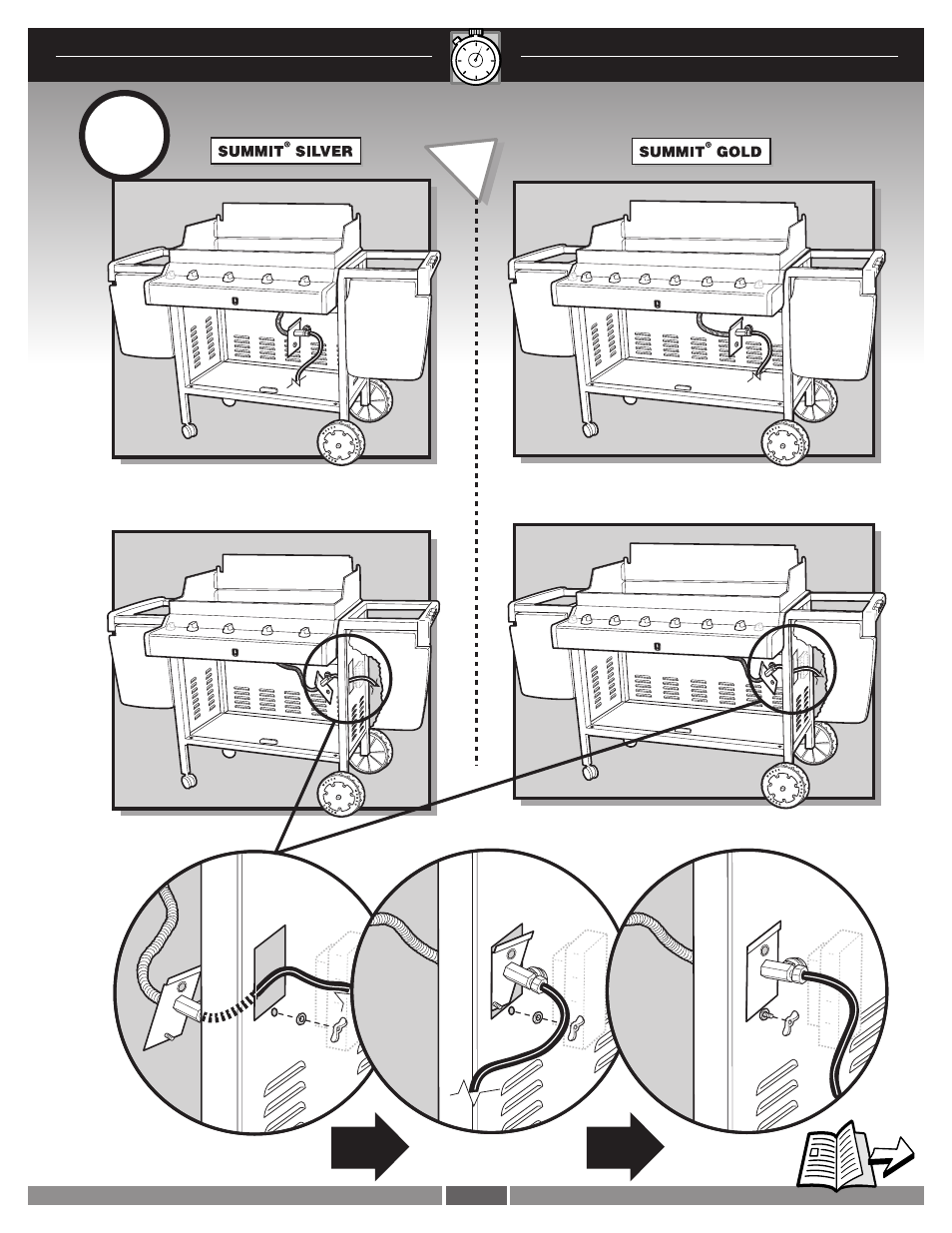 SUMMIT® SILVER

SUMMIT® GOLD