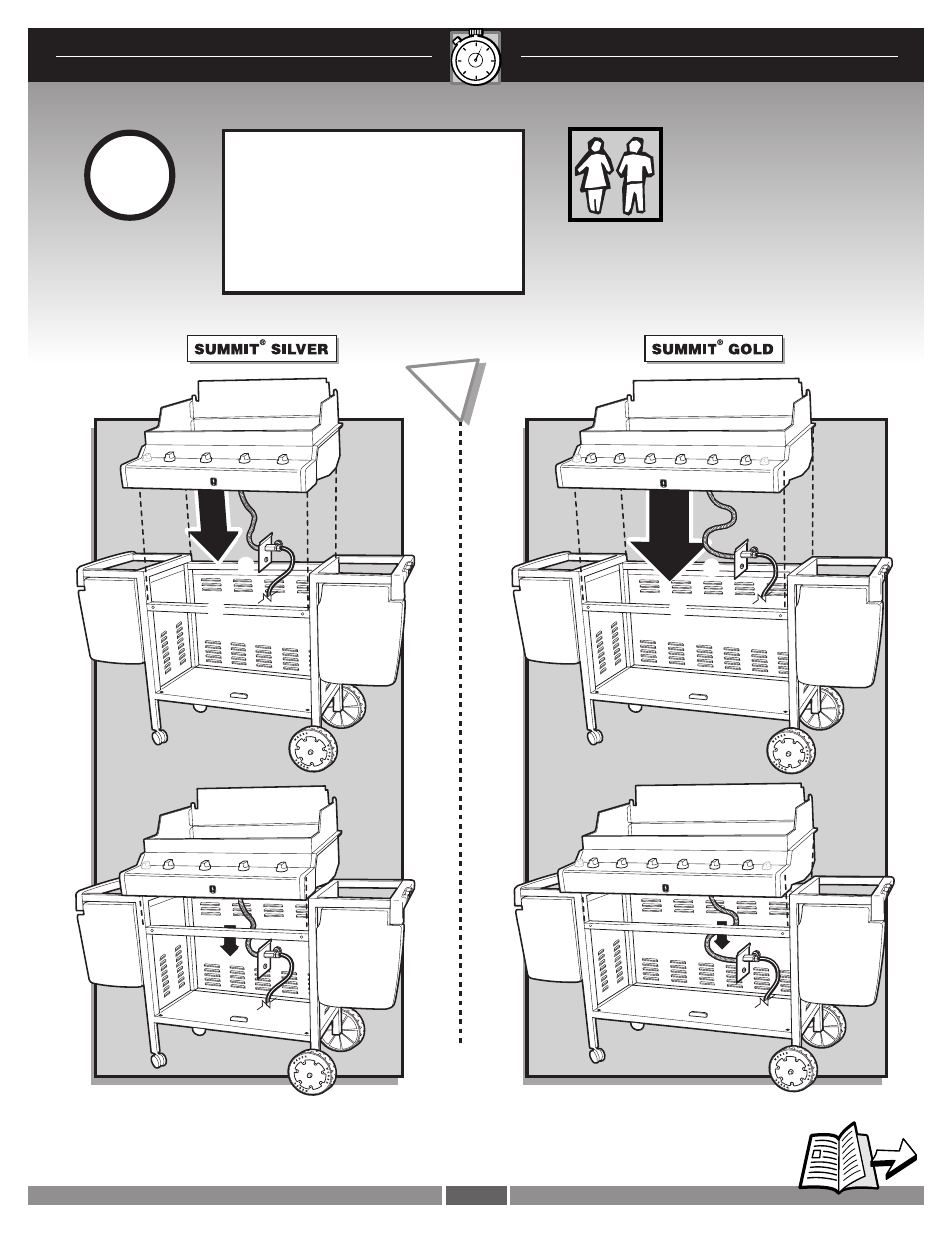 SUMMIT® SILVER

SUMMIT® GOLD