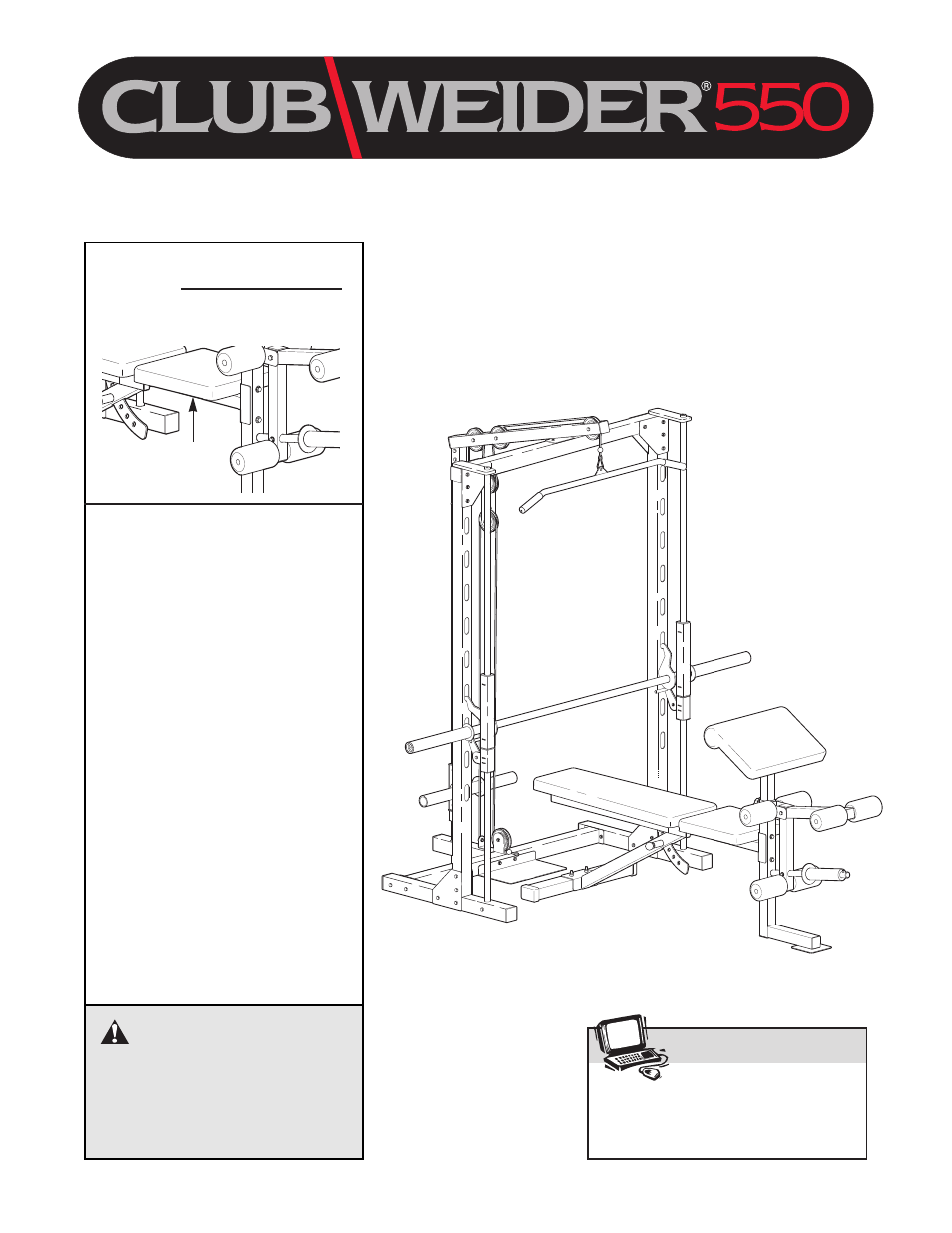 CLUB WEIDER® 550