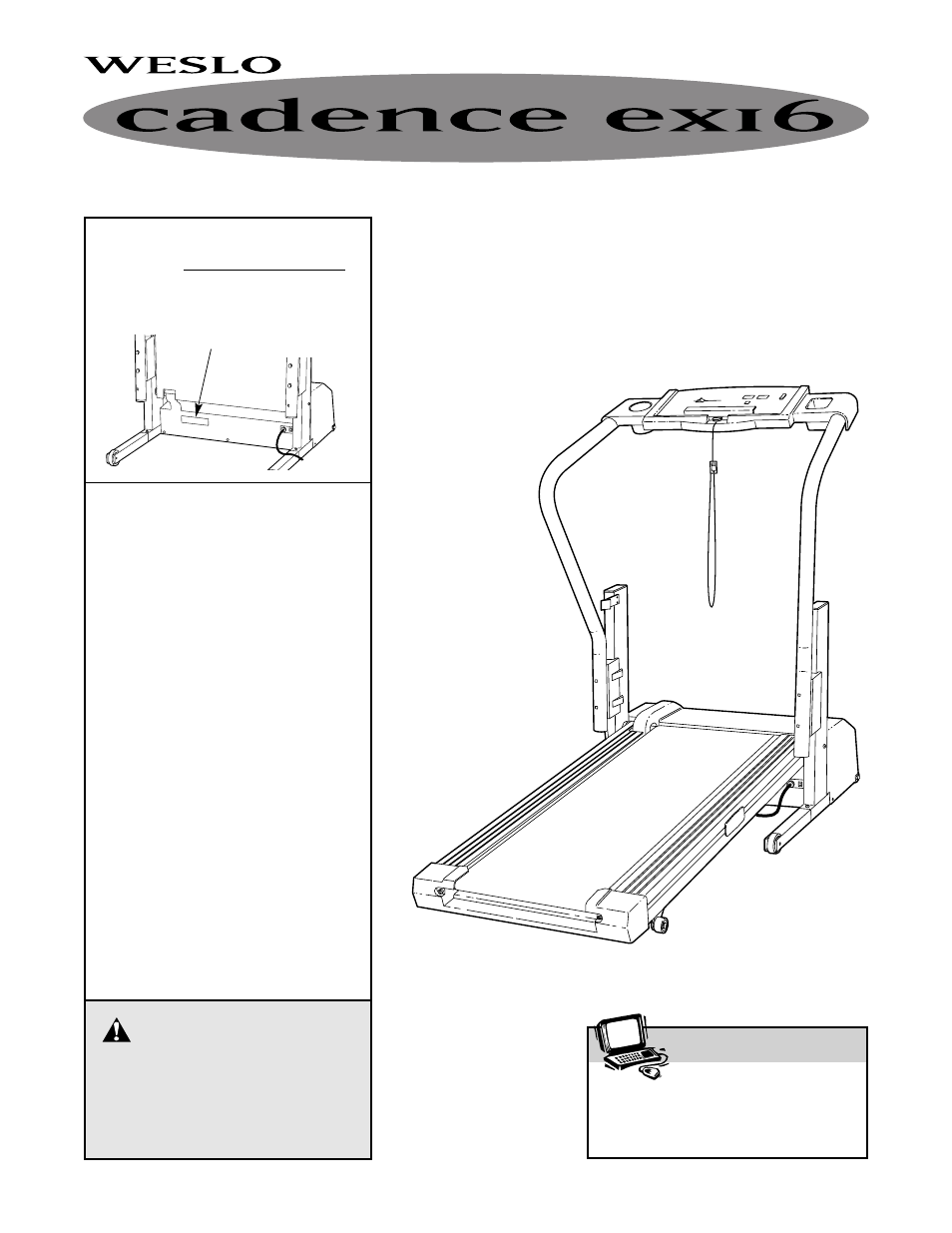 WESLO

cadence ex16