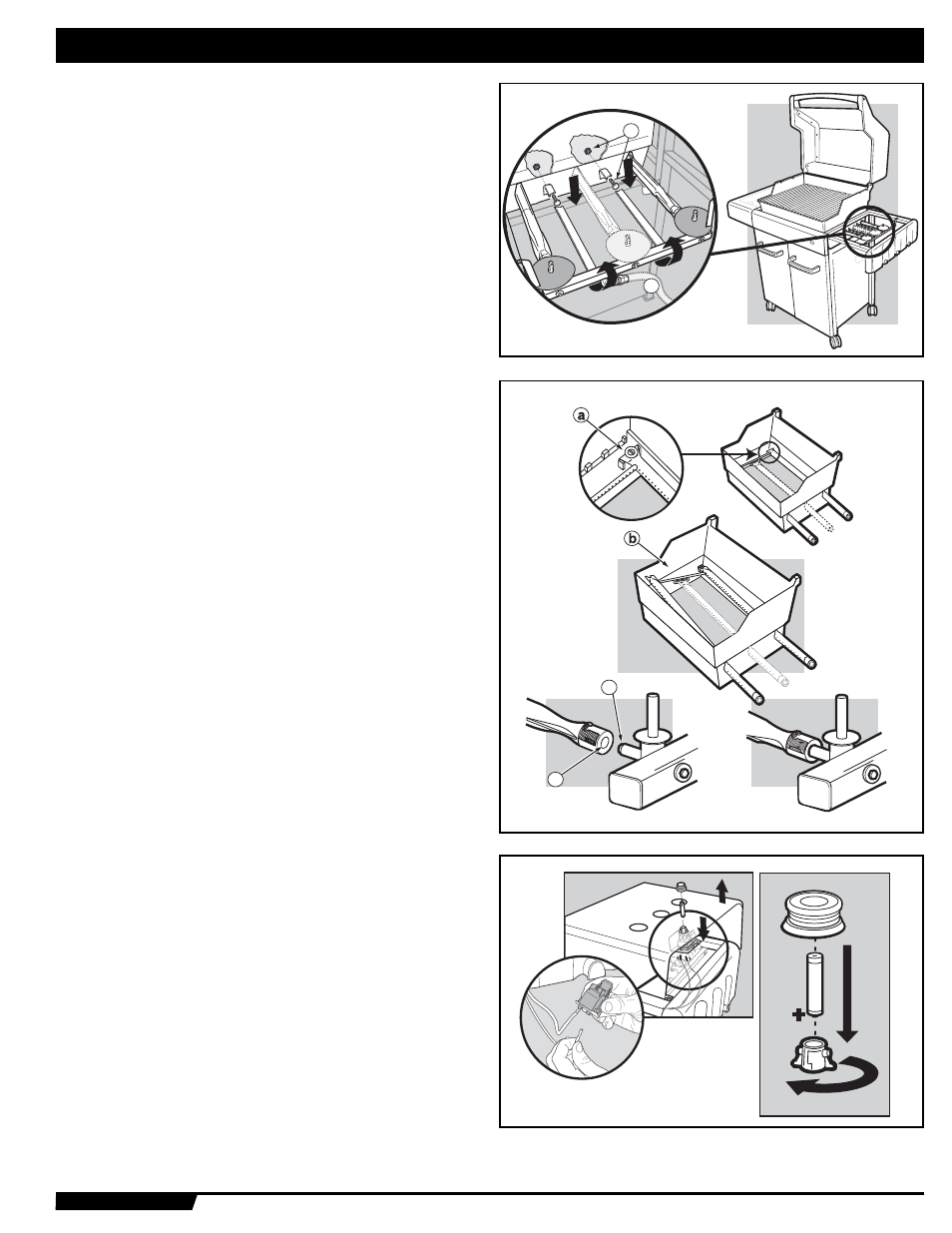 a

b

+