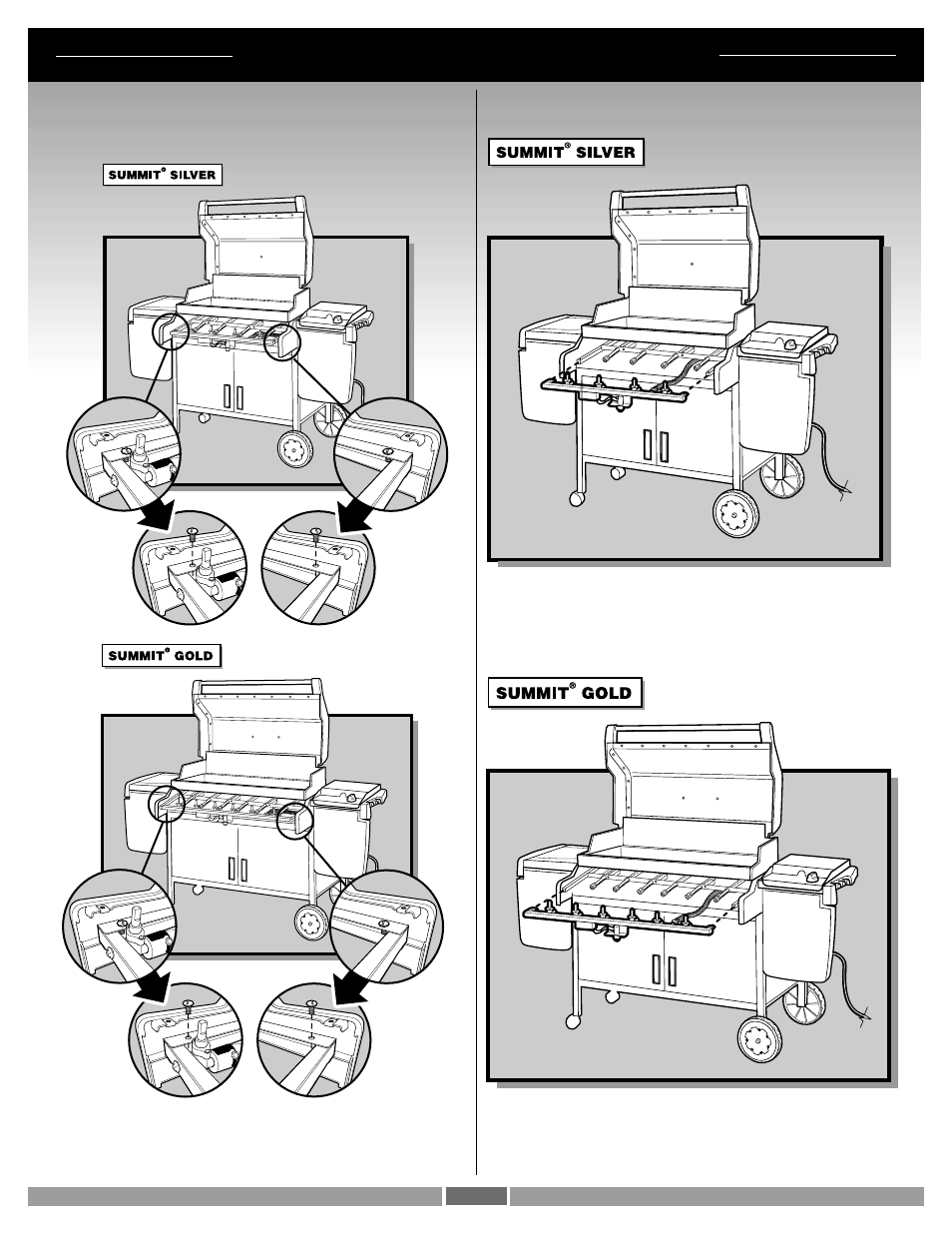 SUMMIT® SILVER

SUMMIT® GOLD

SUMMIT® SILVER

SUMMIT® GOLD