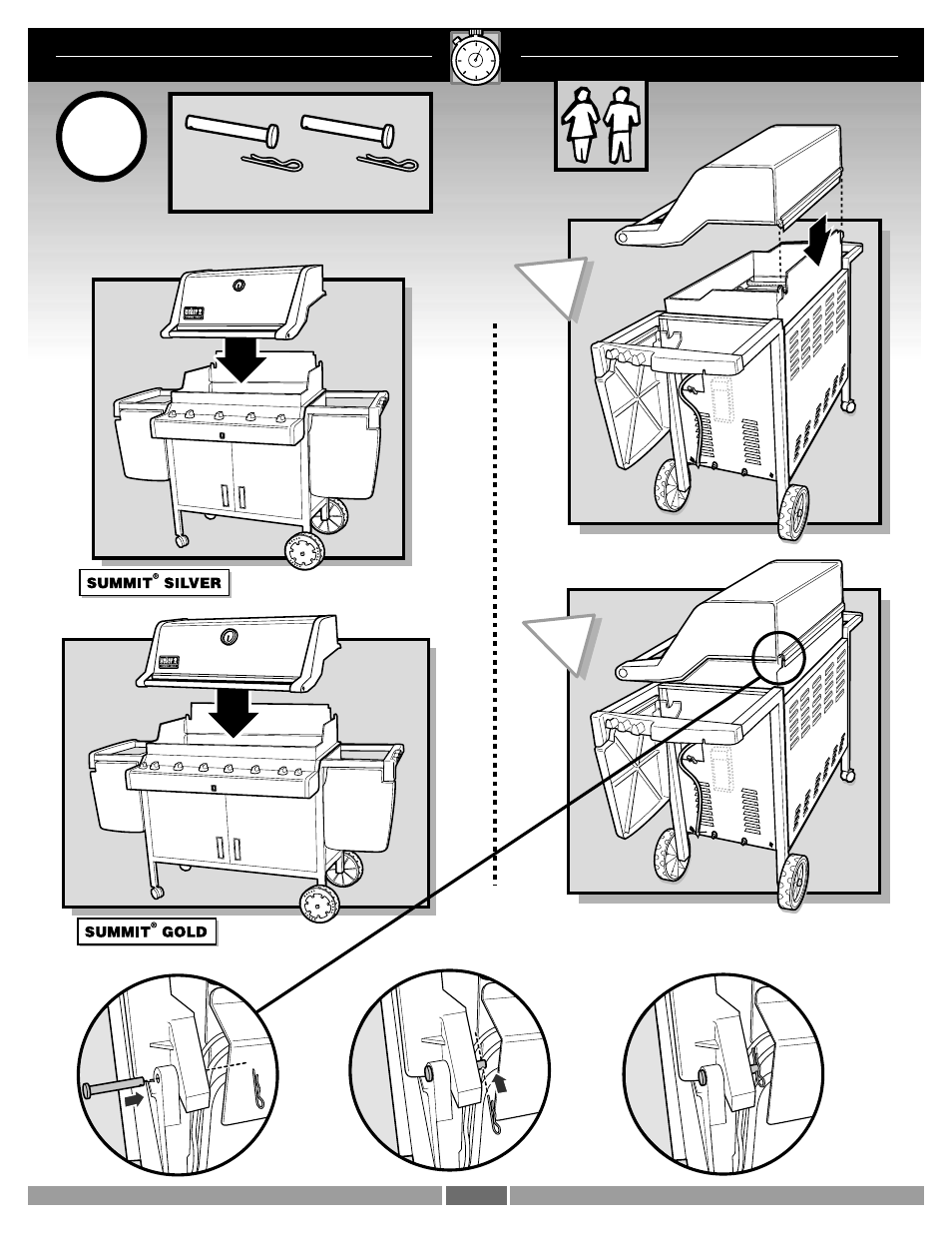 SUMMIT® SILVER

SUMMIT® GOLD