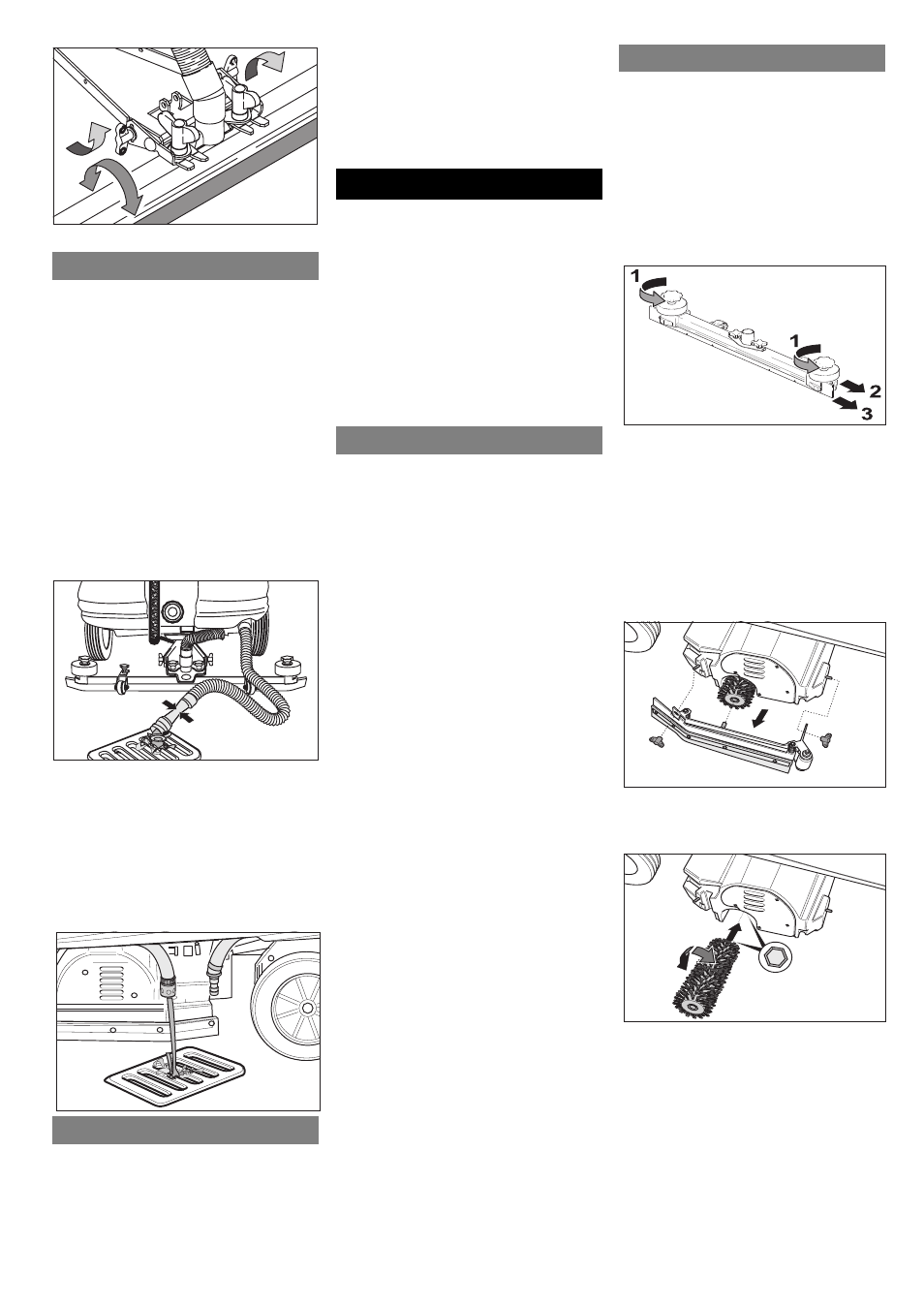 1

1

2

3