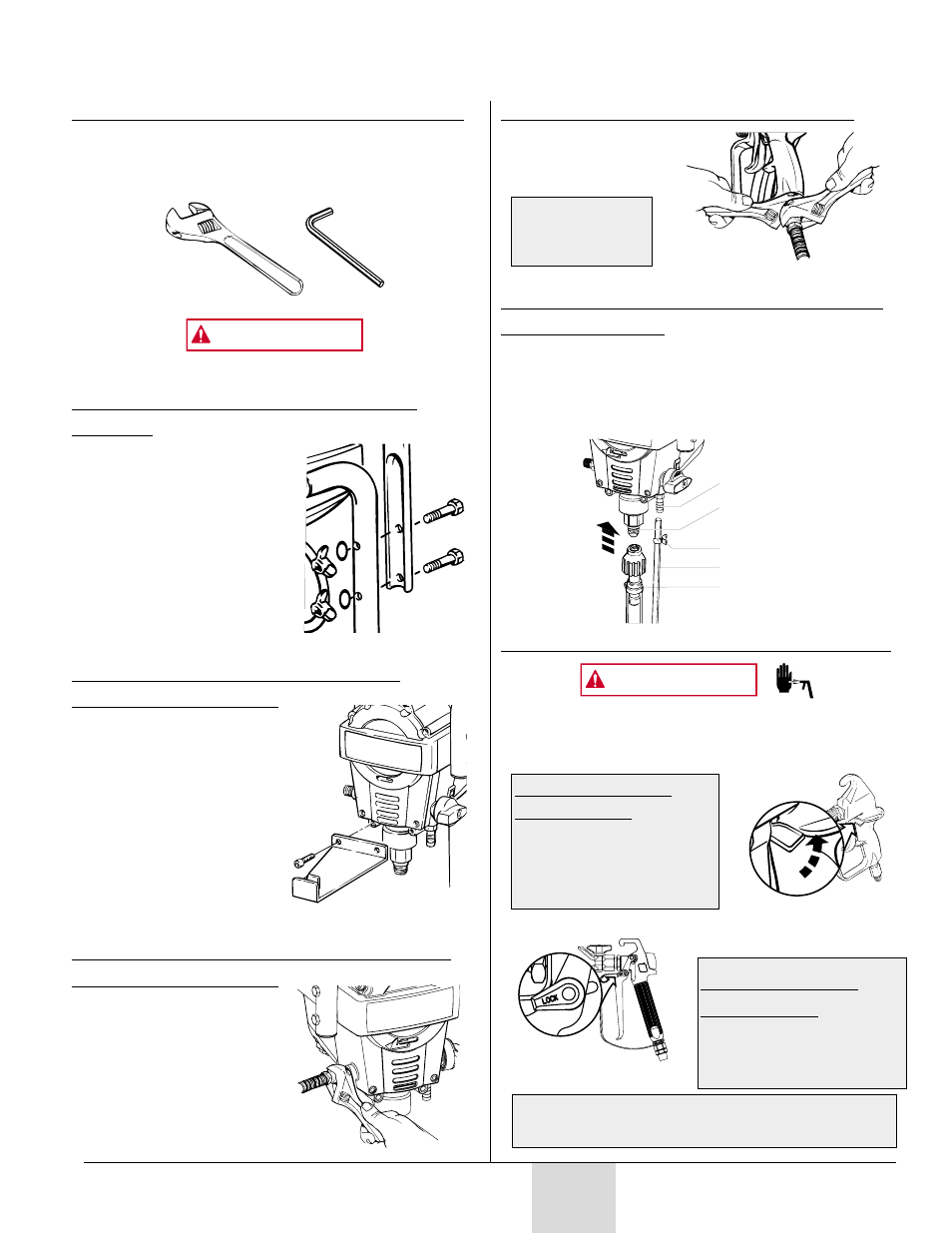 LOCK