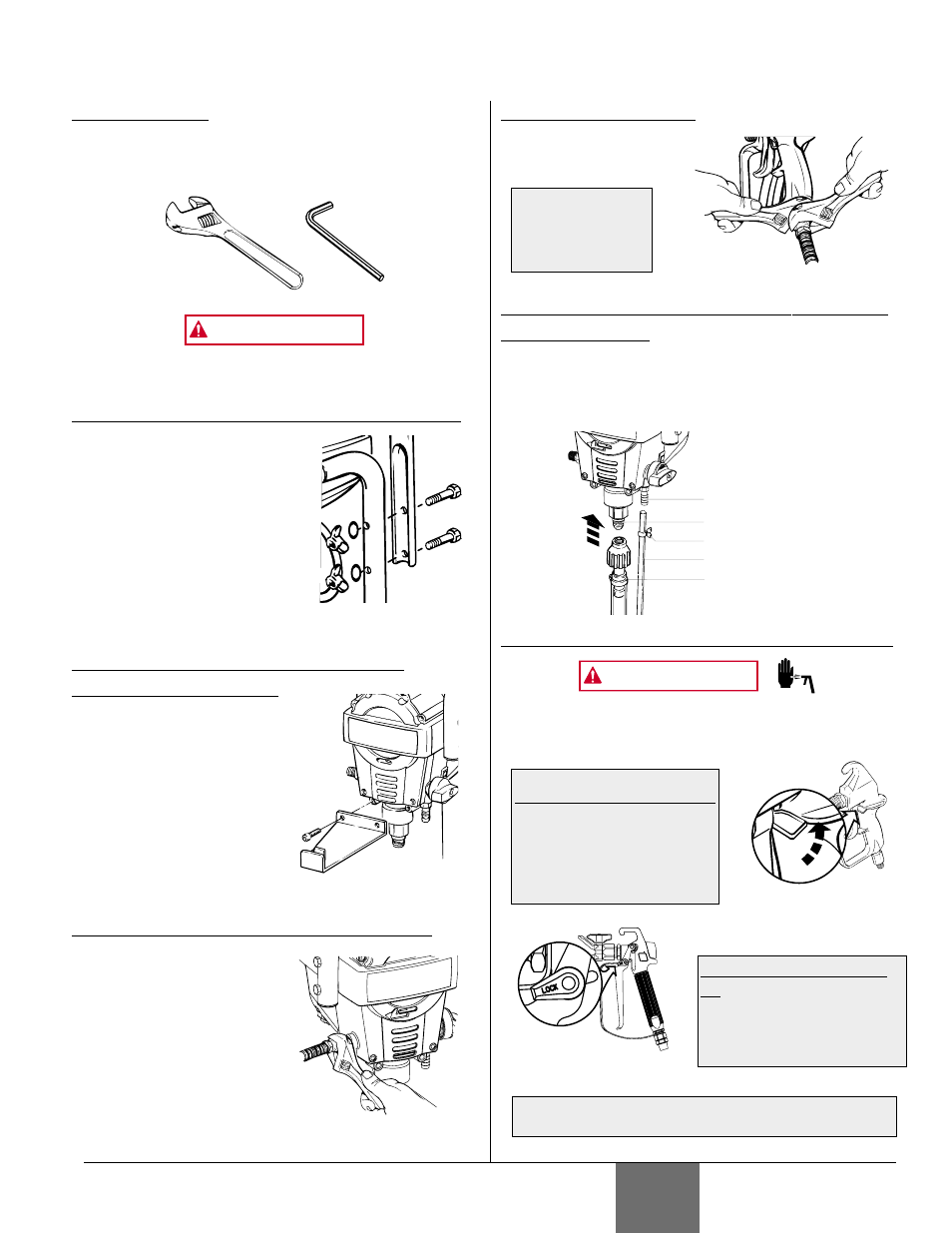 LOCK