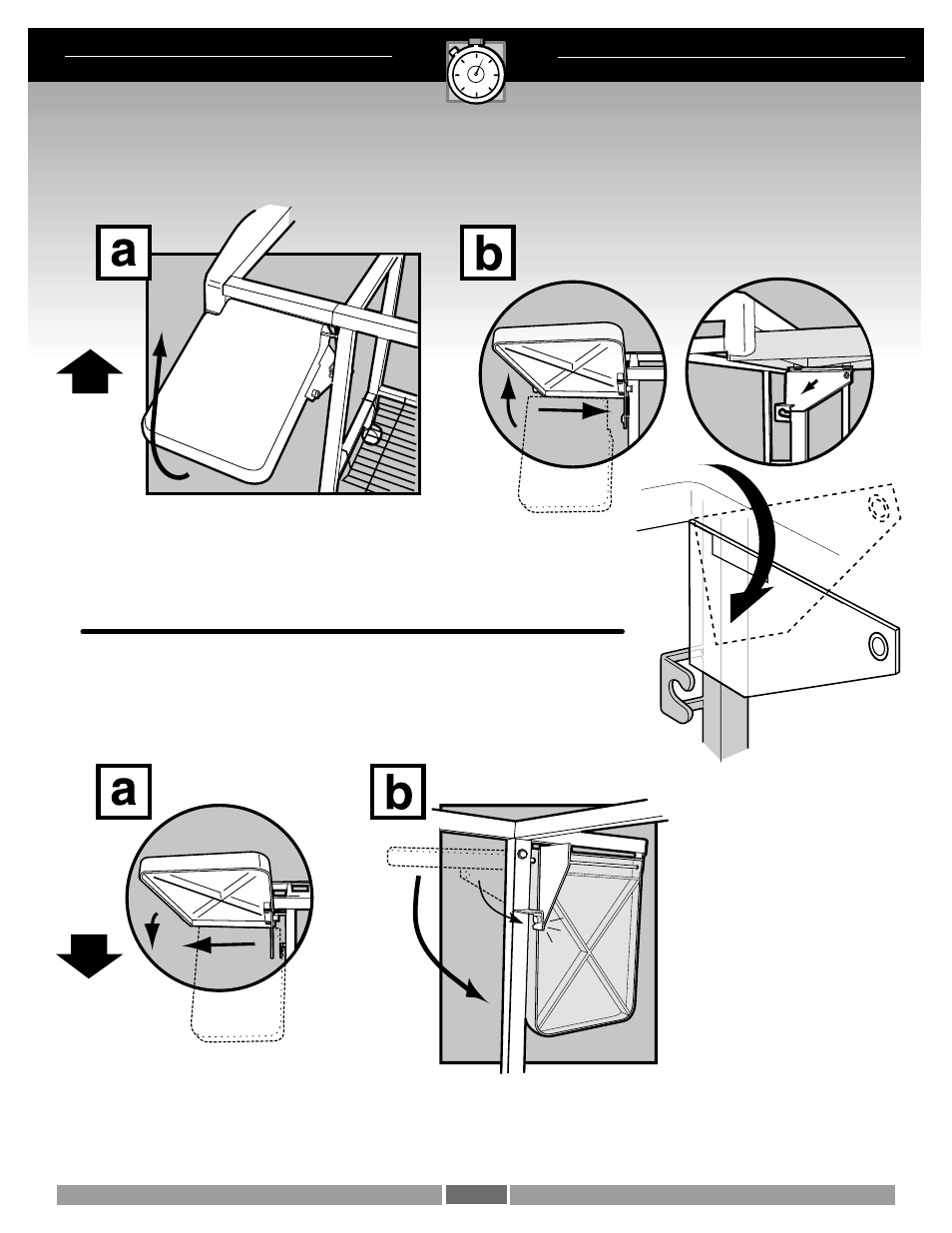 a

b

a

b