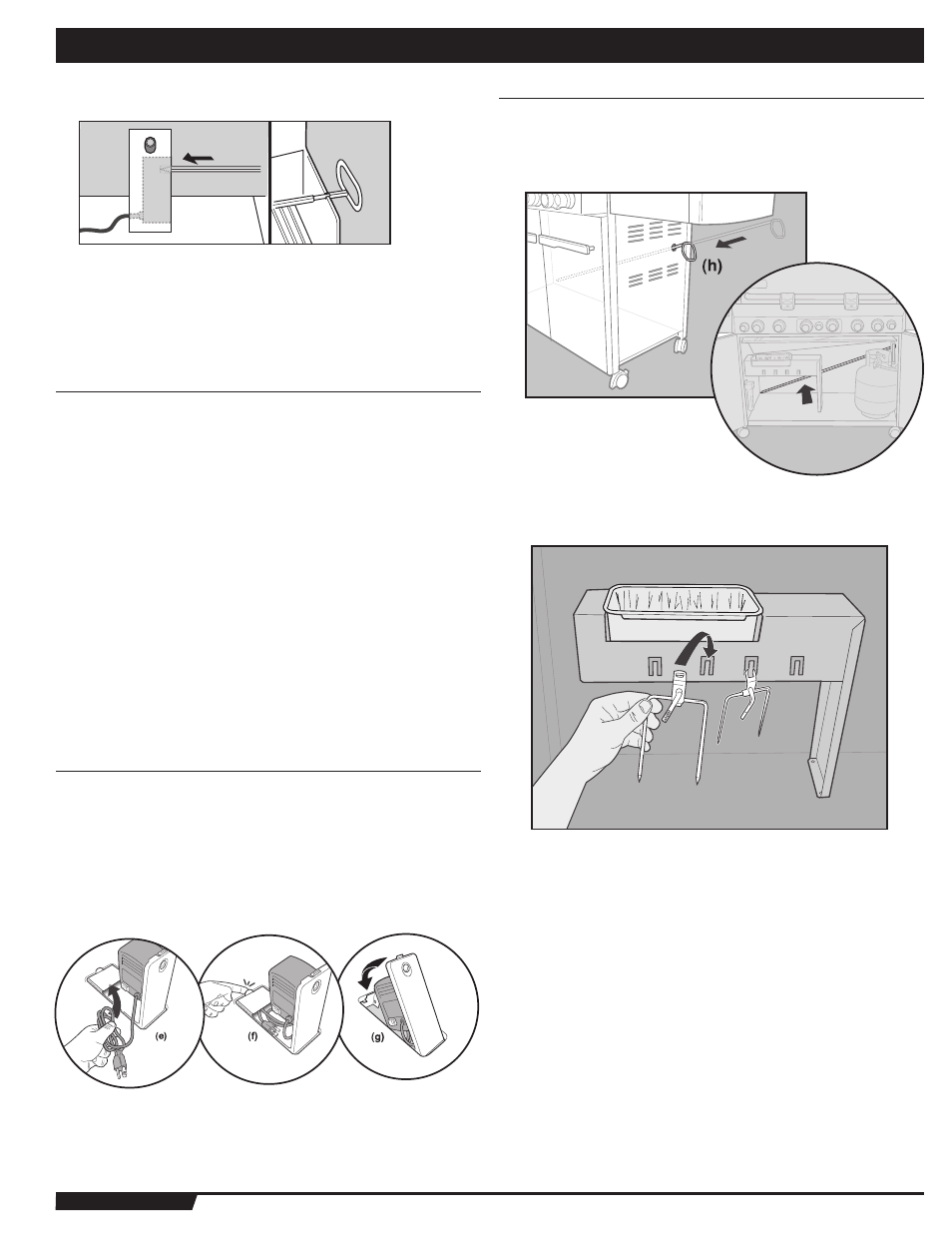 (h)

(e)

(f)

(g)