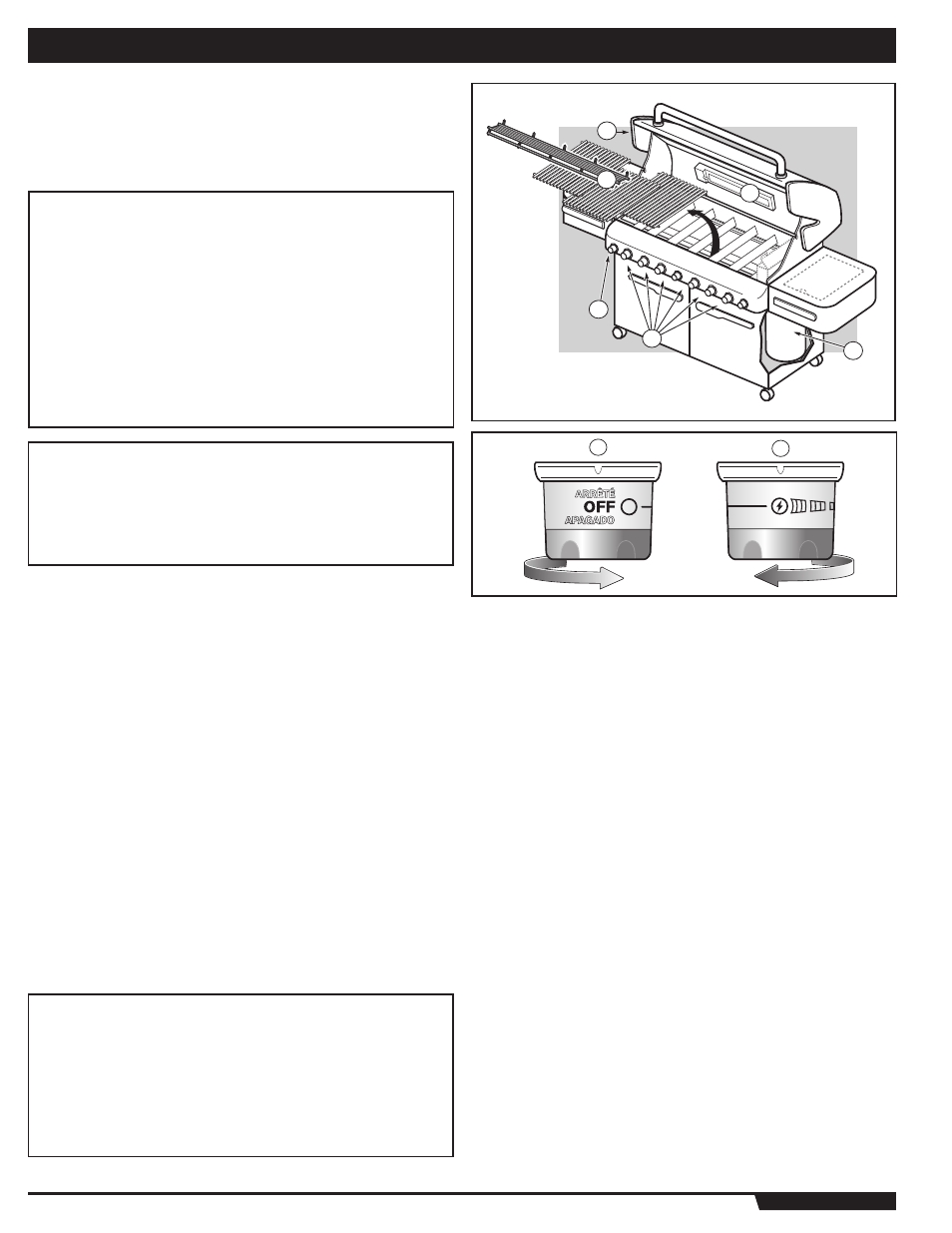 ARRÊTÉ
OFF
APAGADO