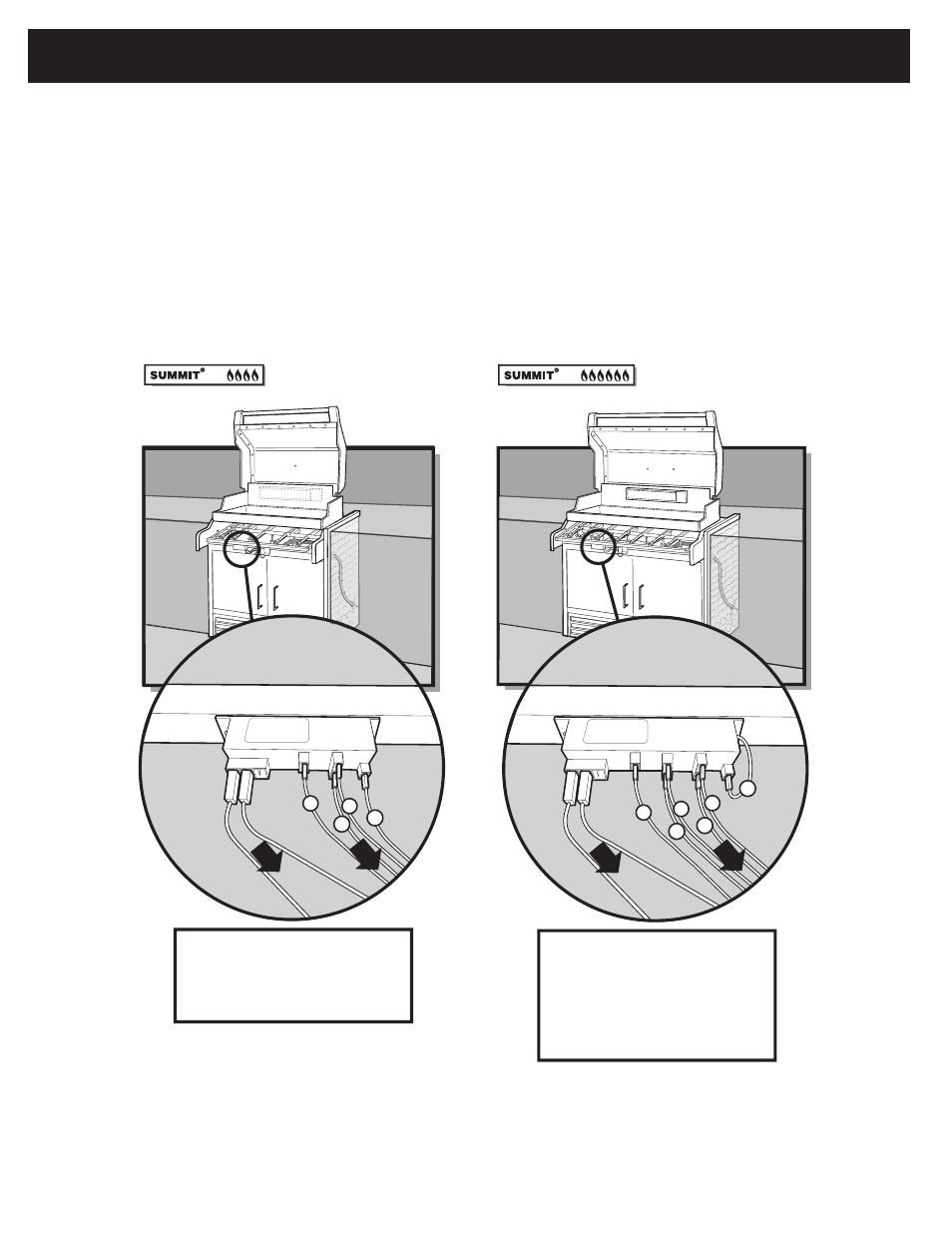 SUMMIT®

SUMMIT®