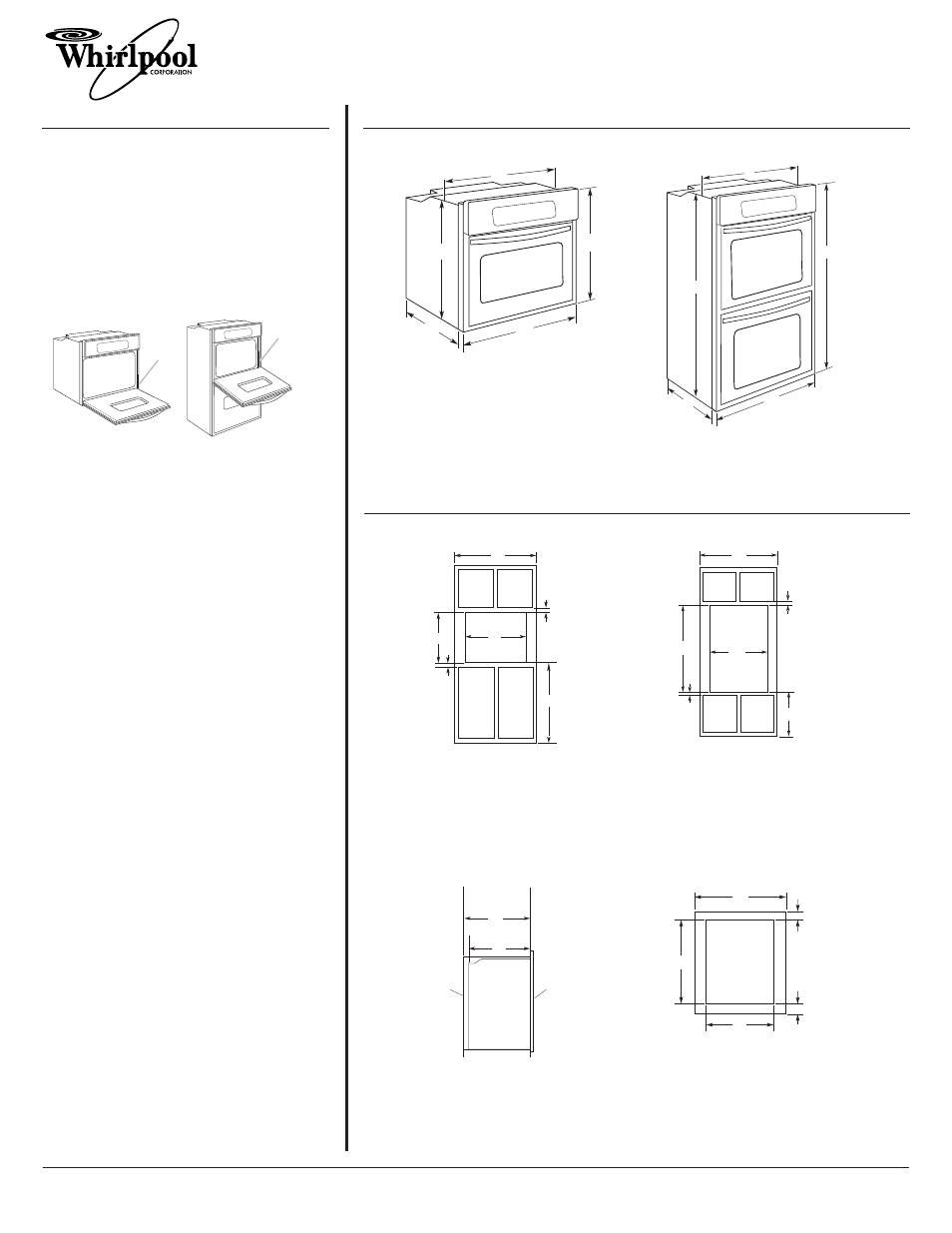 Whirlpool
CORPORATION