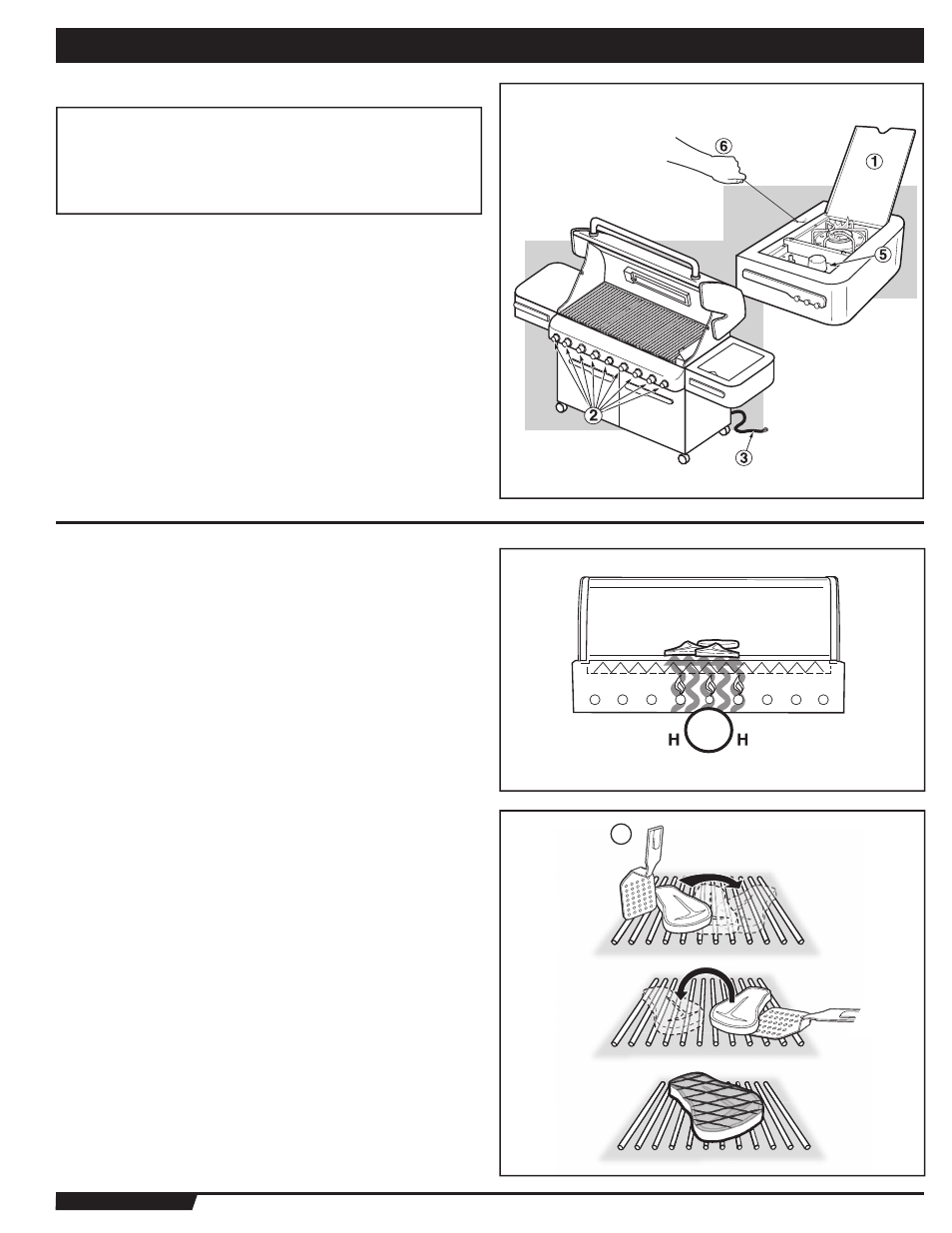 ⑥
①
⑤
②
③

H H